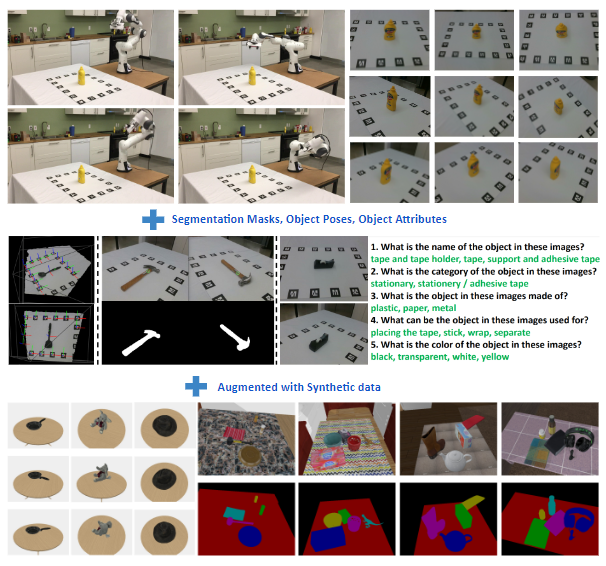 Segmentation Masks, Object Poses, Object Attributes

1. What is the name of the object in these images?
tape and tape holder, tape, support and adhesive tape
2. What is the category of the object in these images?
stationary, stationery / adhesive tape
3. What is the object in these images made of?
plastic, paper, metal
4. What can be the object in these images used for?
placing the tape, stick, wrap, separate
5. What is the color of the object in these images?
black, transparent, white, yellow

Augmented with Synthetic data