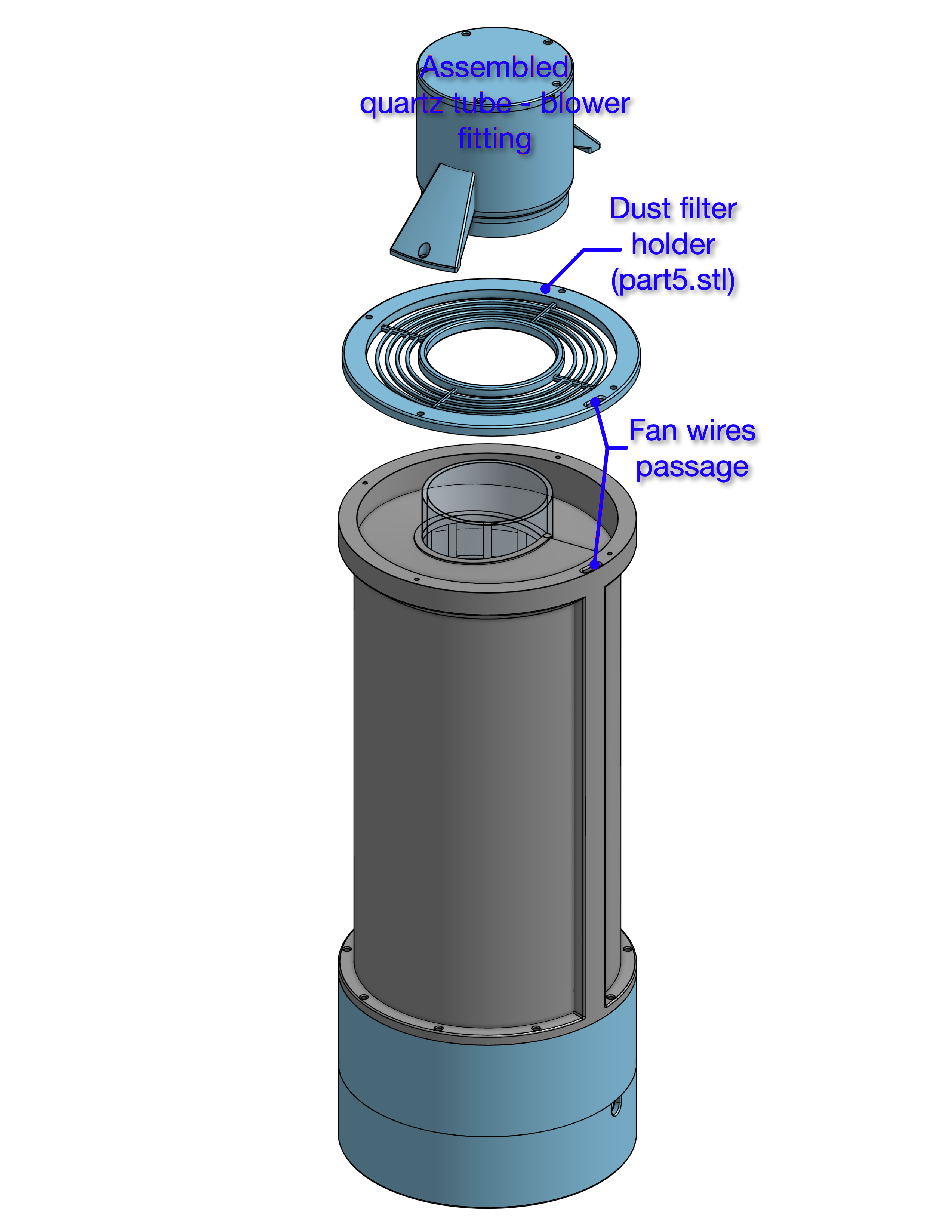 Assembled quartz tube - blower fitting

Dust filter holder (part5.stl)

Fan wires passage