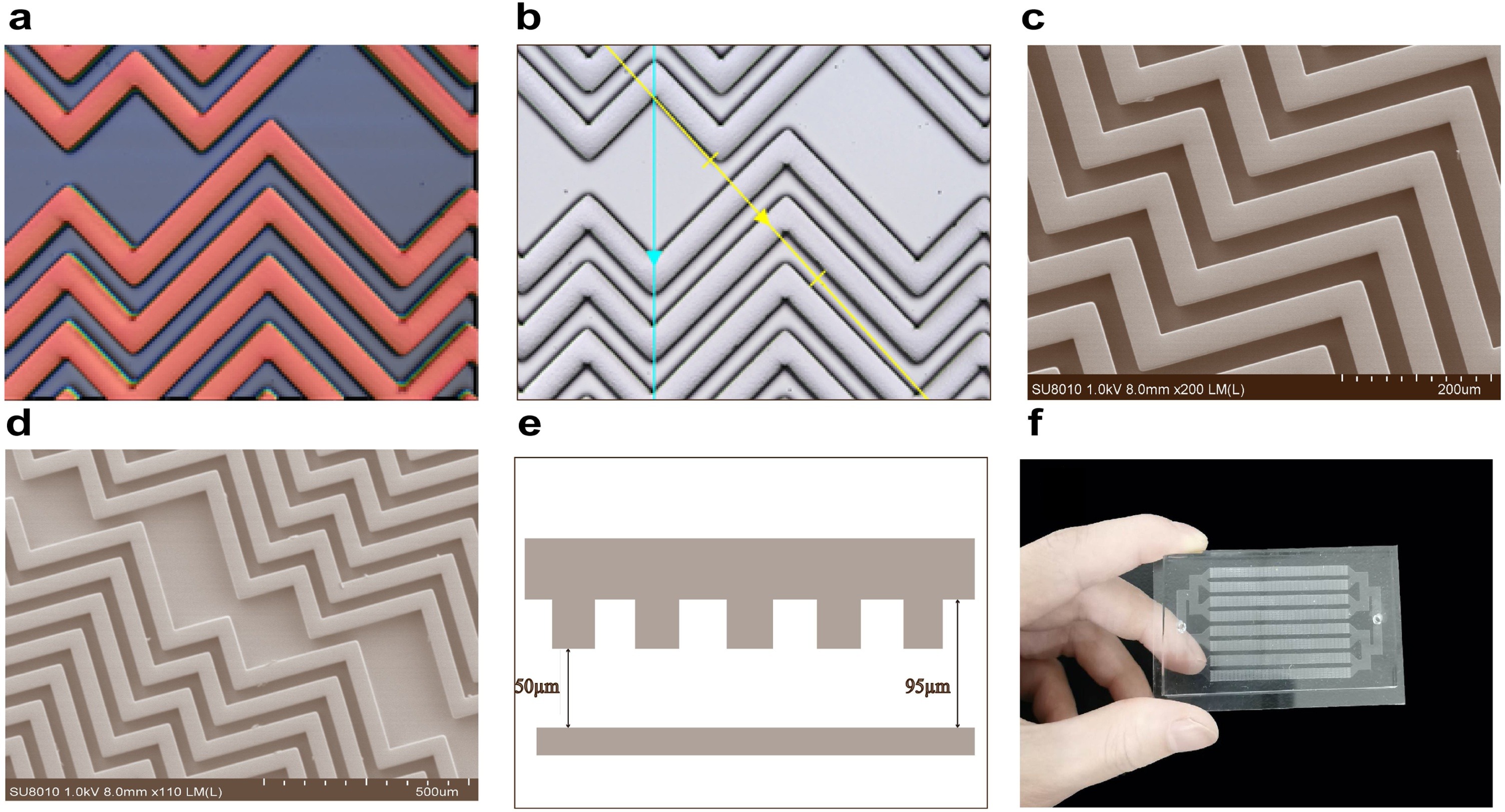 a

b

c

SU8010 1.0kV 8.0mm x200 LM(L) 200um

d

SU8010 1.0kV 8.0mm x110 LM(L) 500um

e

50μm

95μm

f