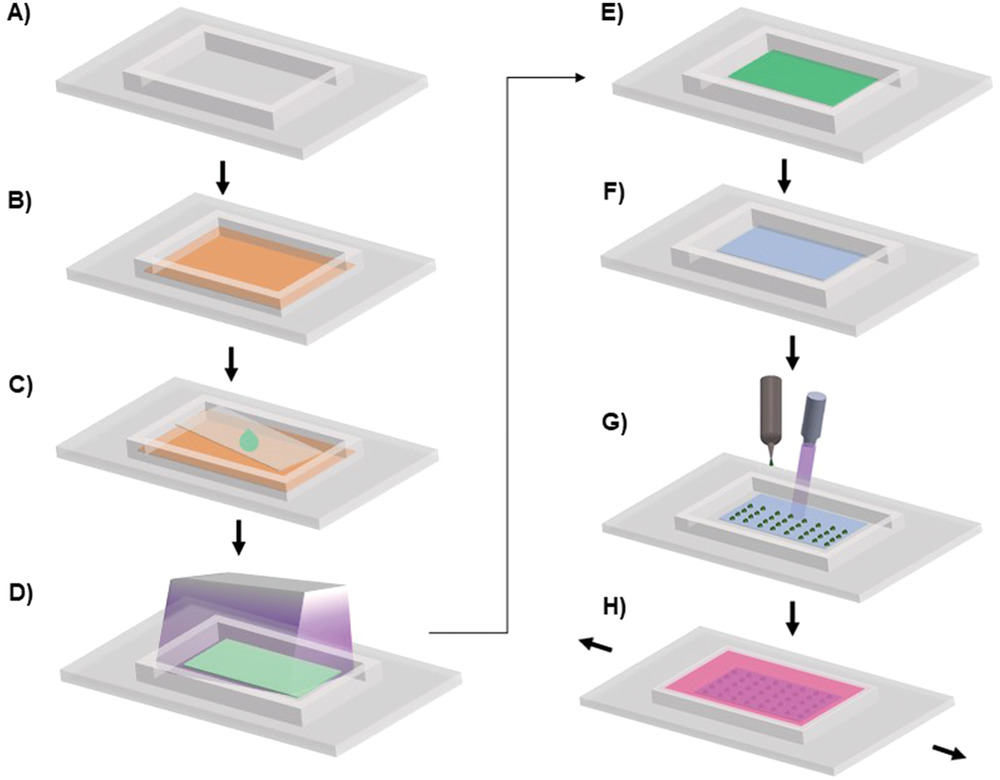 A)

B)

C)

D)

E)

F)

G)

H)