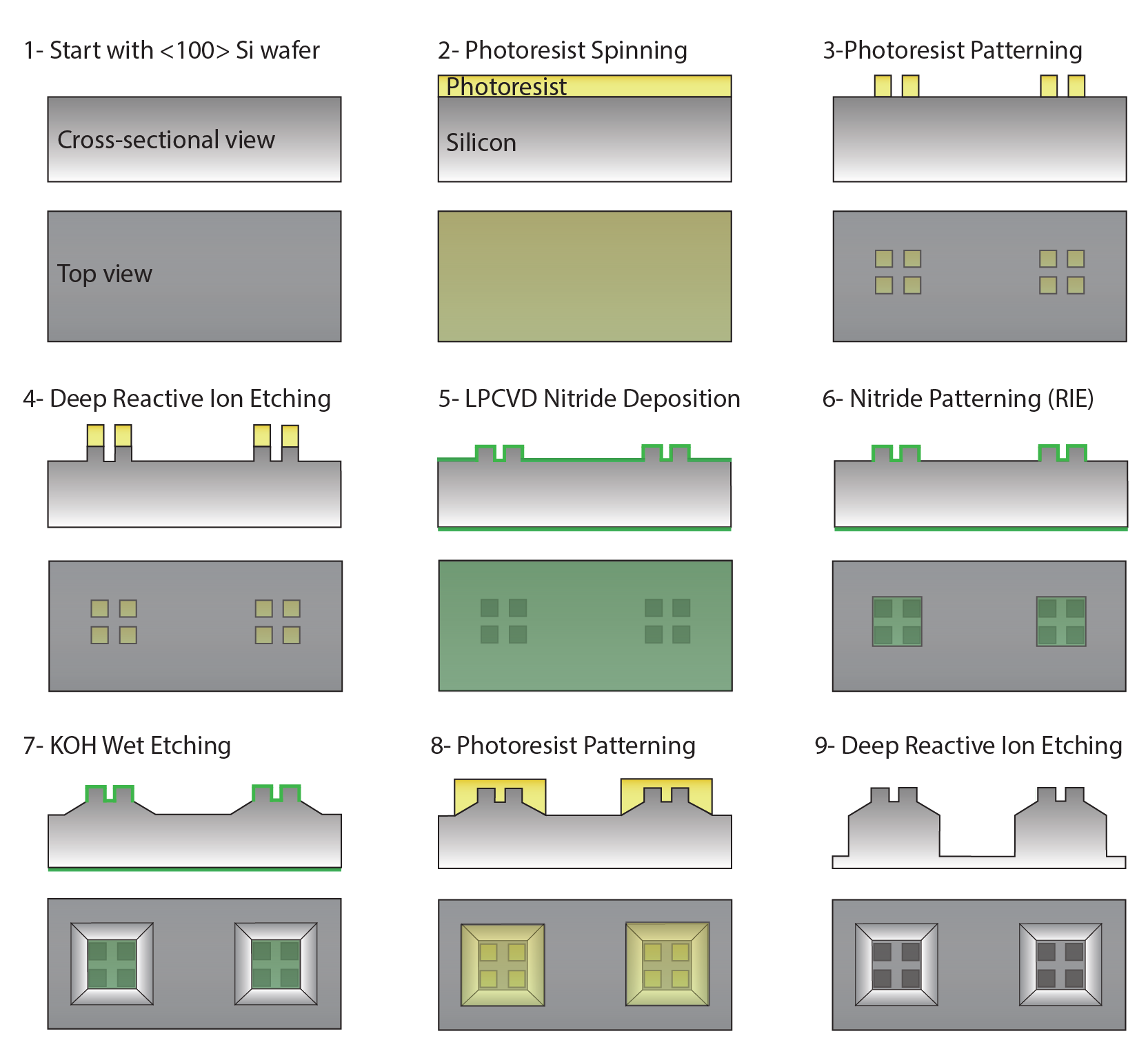 1- Start with <100> Si wafer

Cross-sectional view

Top view

2- Photoresist Spinning

Photoresist

Silicon

3-Photoresist Patterning

4- Deep Reactive Ion Etching

5- LPCVD Nitride Deposition

6- Nitride Patterning (RIE)

7- KOH Wet Etching

8- Photoresist Patterning

9- Deep Reactive Ion Etching