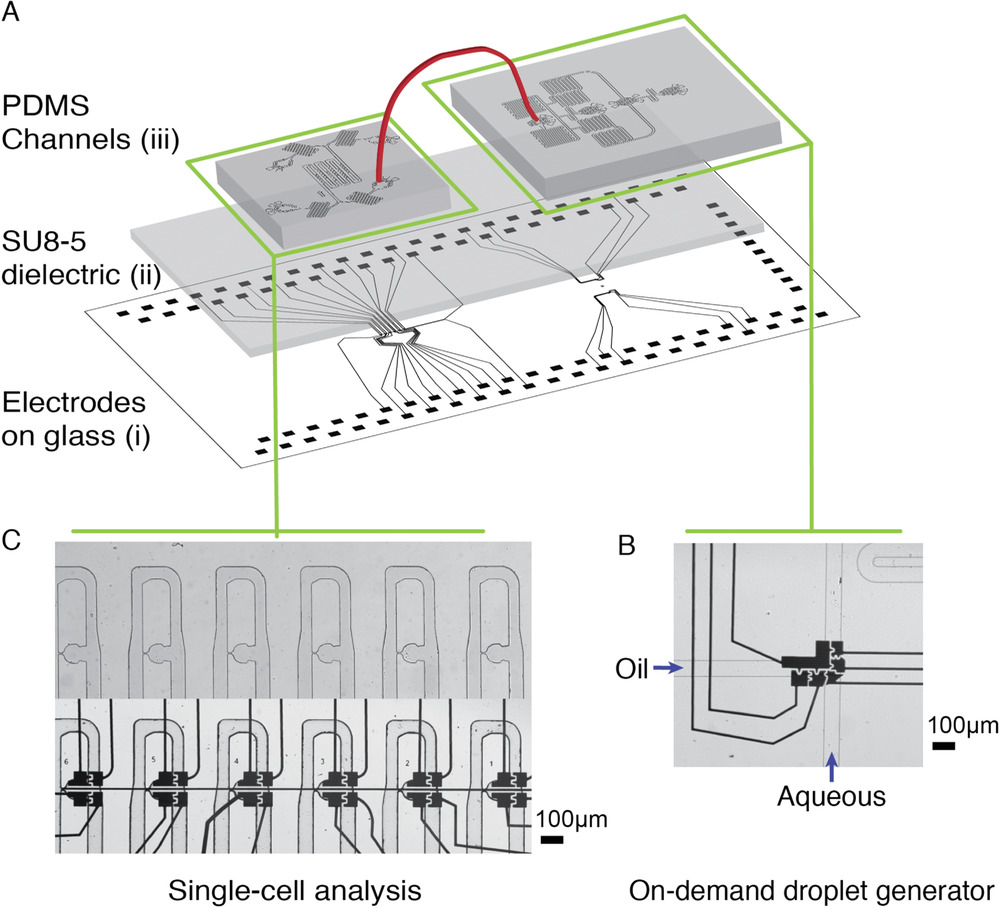 A

PDMS Channels (iii)

SU8-5 dielectric (ii)

Electrodes on glass (i)

C

6 5 4 3 2 1

100μm

Single-cell analysis

B

Oil

100μm

Aqueous

On-demand droplet generator