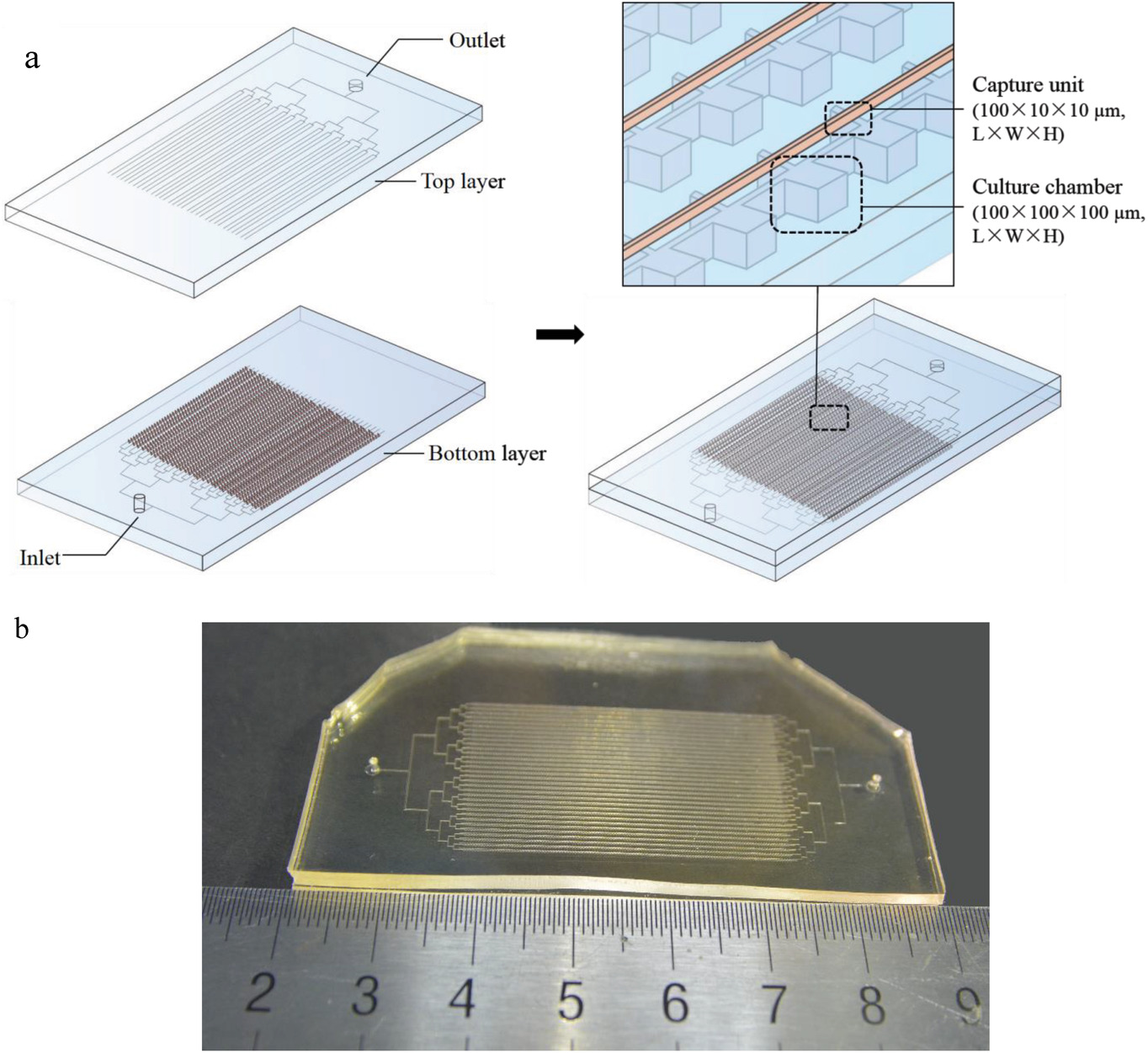 a

Outlet

Top layer

Bottom layer

Inlet

Capture unit
(100×10×10 μm, L×W×H)

Culture chamber
(100×100×100 μm, L×W×H)

b

2 3 4 5 6 7 8 9