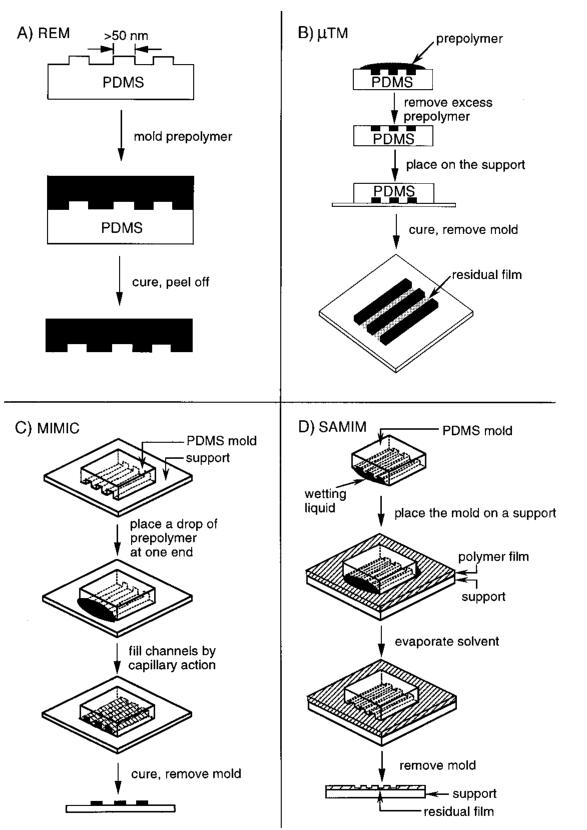 A) REM

>50 nm

PDMS

mold prepolymer

PDMS

cure, peel off

B) μTM

prepolymer

PDMS

remove excess prepolymer

PDMS

place on the support

PDMS

cure, remove mold

residual film

C) MIMIC

PDMS mold

support

place a drop of prepolymer at one end

fill channels by capillary action

cure, remove mold

D) SAMIM

PDMS mold

wetting liquid

place the mold on a support

polymer film

support

evaporate solvent

remove mold

support

residual film