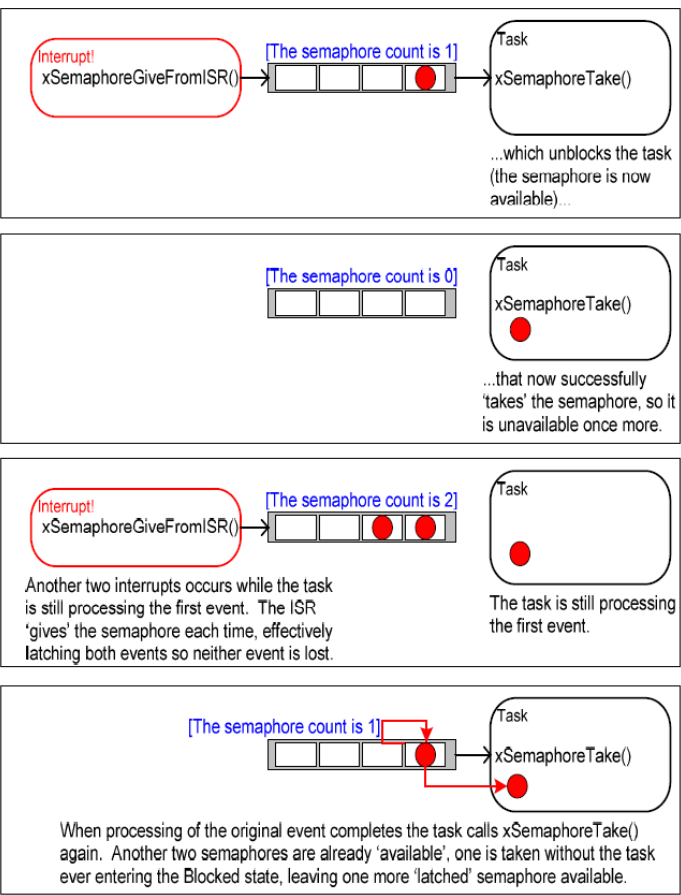 Interrupt!
xSemaphoreGiveFromISR()

[The semaphore count is 1]

Task

xSemaphoreTake()

...which unblocks the task (the semaphore is now available)...

[The semaphore count is 0]

Task

xSemaphoreTake()

...that now successfully 'takes' the semaphore, so it is unavailable once more.

Interrupt!
xSemaphoreGiveFromISR()

[The semaphore count is 2]

Task

Another two interrupts occurs while the task is still processing the first event. The ISR 'gives' the semaphore each time, effectively latching both events so neither event is lost.

The task is still processing the first event.

[The semaphore count is 1]

Task

xSemaphoreTake()

When processing of the original event completes the task calls xSemaphoreTake() again. Another two semaphores are already 'available', one is taken without the task ever entering the Blocked state, leaving one more 'latched' semaphore available.