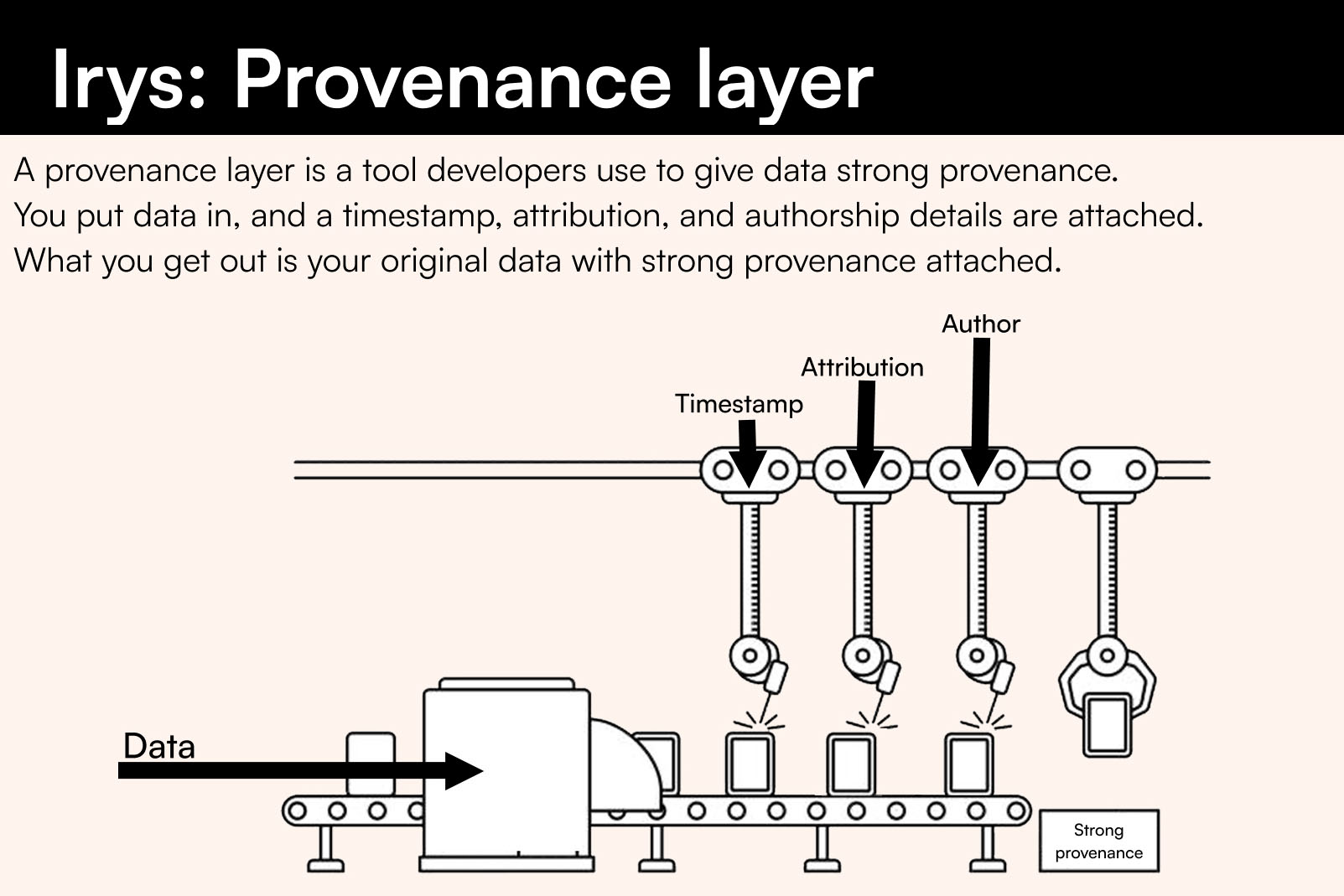 Irys: Provenance layer

A provenance layer is a tool developers use to give data strong provenance.
You put data in, and a timestamp, attribution, and authorship details are attached.
What you get out is your original data with strong provenance attached.

Author

Attribution

Timestamp

Data

Strong provenance