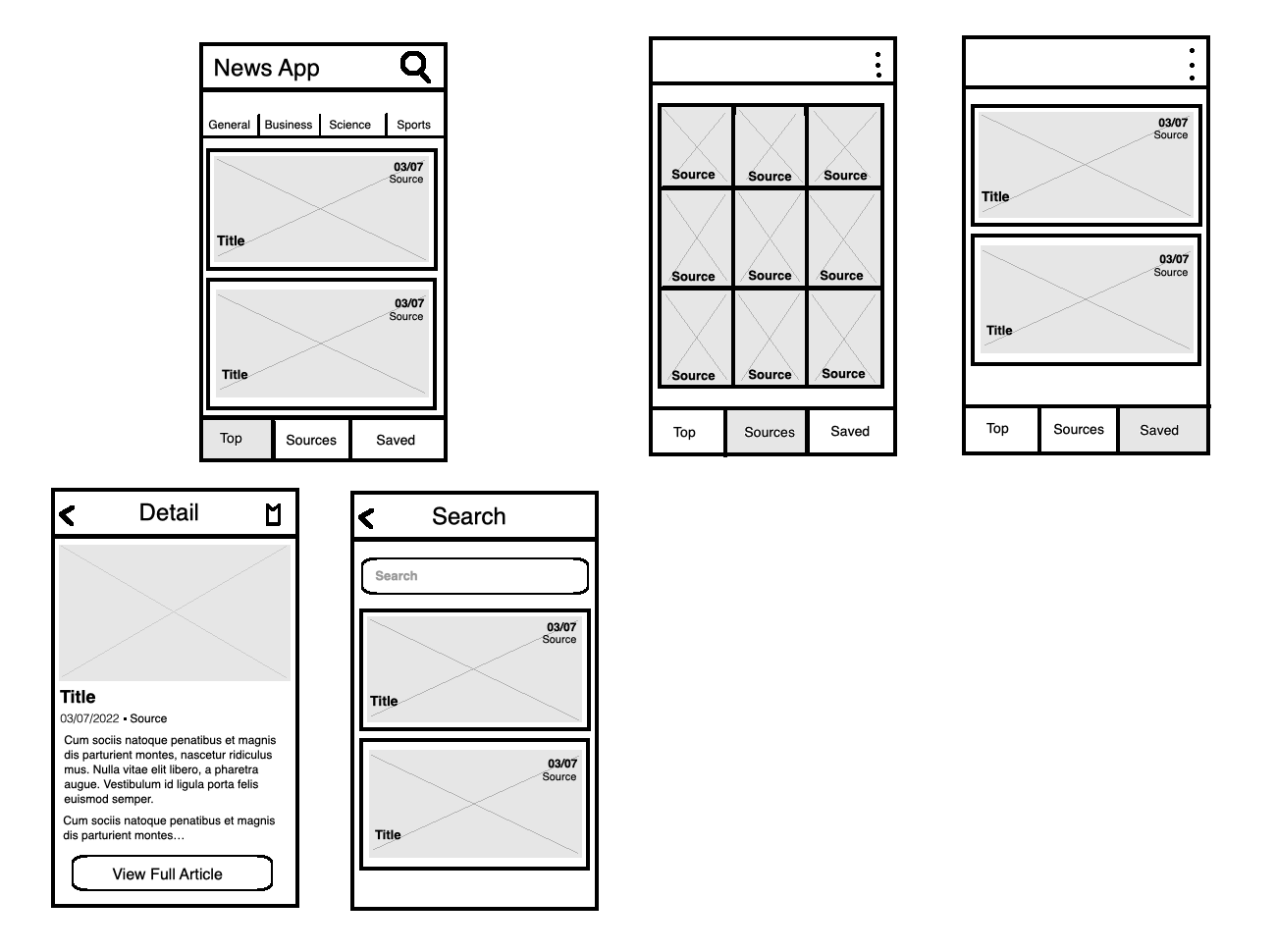 News App

General Business Science Sports

03/07
Source
Title

03/07
Source
Title

Top Sources Saved

Source Source Source
Source Source Source
Source Source Source

Top Sources Saved

03/07
Source
Title

03/07
Source
Title

Top Sources Saved

Detail

Title
03/07/2022 • Source
Cum sociis natoque penatibus et magnis dis parturient montes, nascetur ridiculus mus. Nulla vitae elit libero, a pharetra augue. Vestibulum id ligula porta felis euismod semper.

Cum sociis natoque penatibus et magnis dis parturient montes…

View Full Article

Search

Search

03/07
Source
Title

03/07
Source
Title