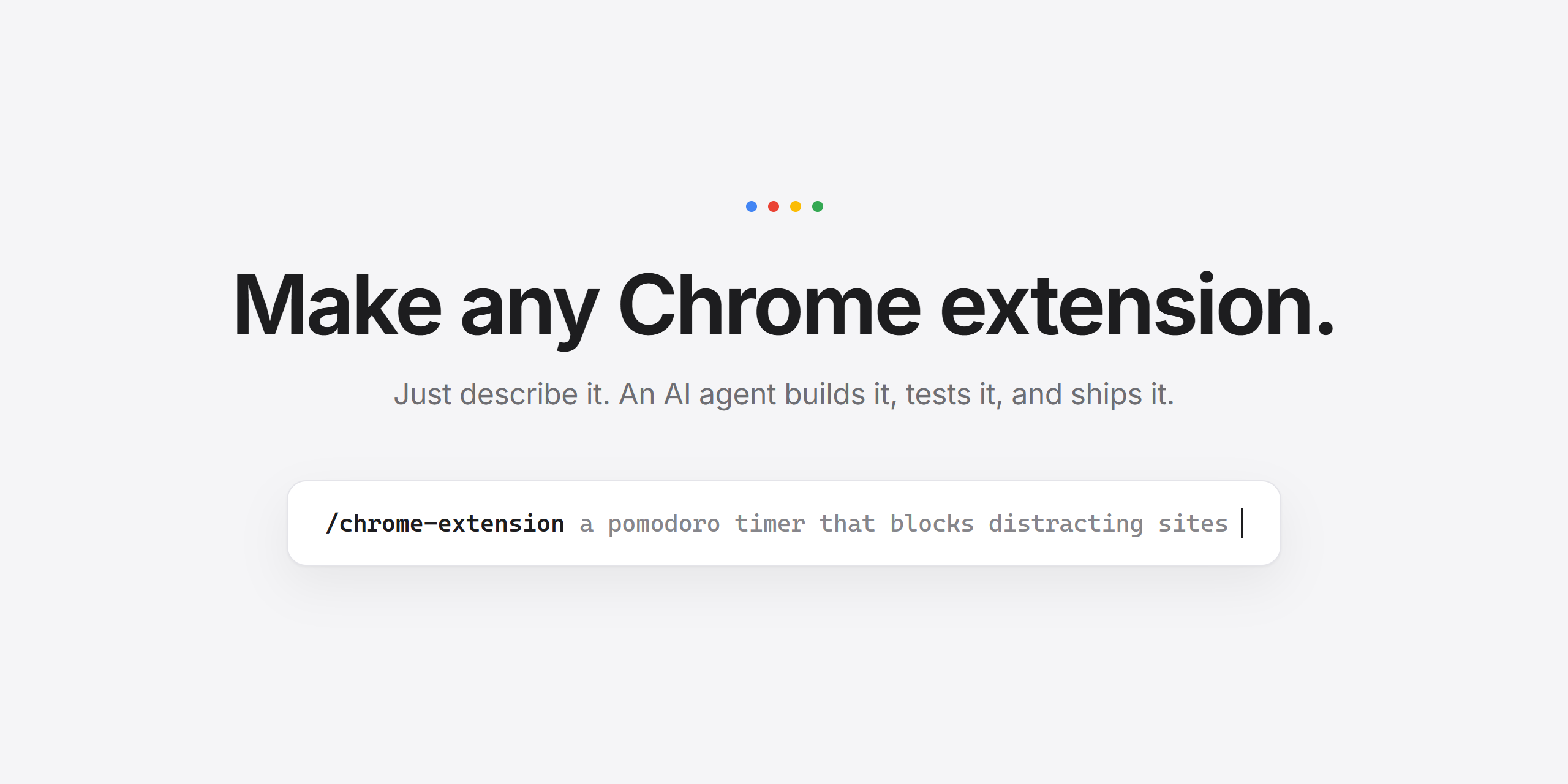 Make any Chrome extension.

Just describe it. An AI agent builds it, tests it, and ships it.

/chrome-extension a pomodoro timer that blocks distracting sites