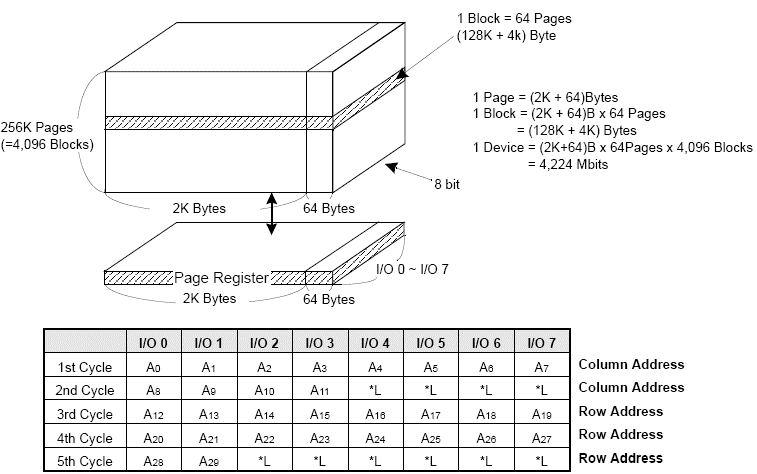 1 Block = 64 Pages
(128K + 4k) Byte

256K Pages
(=4,096 Blocks)

1 Page = (2K + 64)Bytes
1 Block = (2K + 64)B x 64 Pages
= (128K + 4K) Bytes
1 Device = (2K+64)B x 64Pages x 4,096 Blocks
= 4,224 Mbits

8 bit

2K Bytes
64 Bytes

Page Register
I/O 0 ~ I/O 7
2K Bytes
64 Bytes

| | I/O 0 | I/O 1 | I/O 2 | I/O 3 | I/O 4 | I/O 5 | I/O 6 | I/O 7 | |
|---|---|---|---|---|---|---|---|---|---|
| 1st Cycle | $A_0$ | $A_1$ | $A_2$ | $A_3$ | $A_4$ | $A_5$ | $A_6$ | $A_7$ | Column Address |
| 2nd Cycle | $A_8$ | $A_9$ | $A_{10}$ | $A_{11}$ | *L | *L | *L | *L | Column Address |
| 3rd Cycle | $A_{12}$ | $A_{13}$ | $A_{14}$ | $A_{15}$ | $A_{16}$ | $A_{17}$ | $A_{18}$ | $A_{19}$ | Row Address |
| 4th Cycle | $A_{20}$ | $A_{21}$ | $A_{22}$ | $A_{23}$ | $A_{24}$ | $A_{25}$ | $A_{26}$ | $A_{27}$ | Row Address |
| 5th Cycle | $A_{28}$ | $A_{29}$ | *L | *L | *L | *L | *L | *L | Row Address |