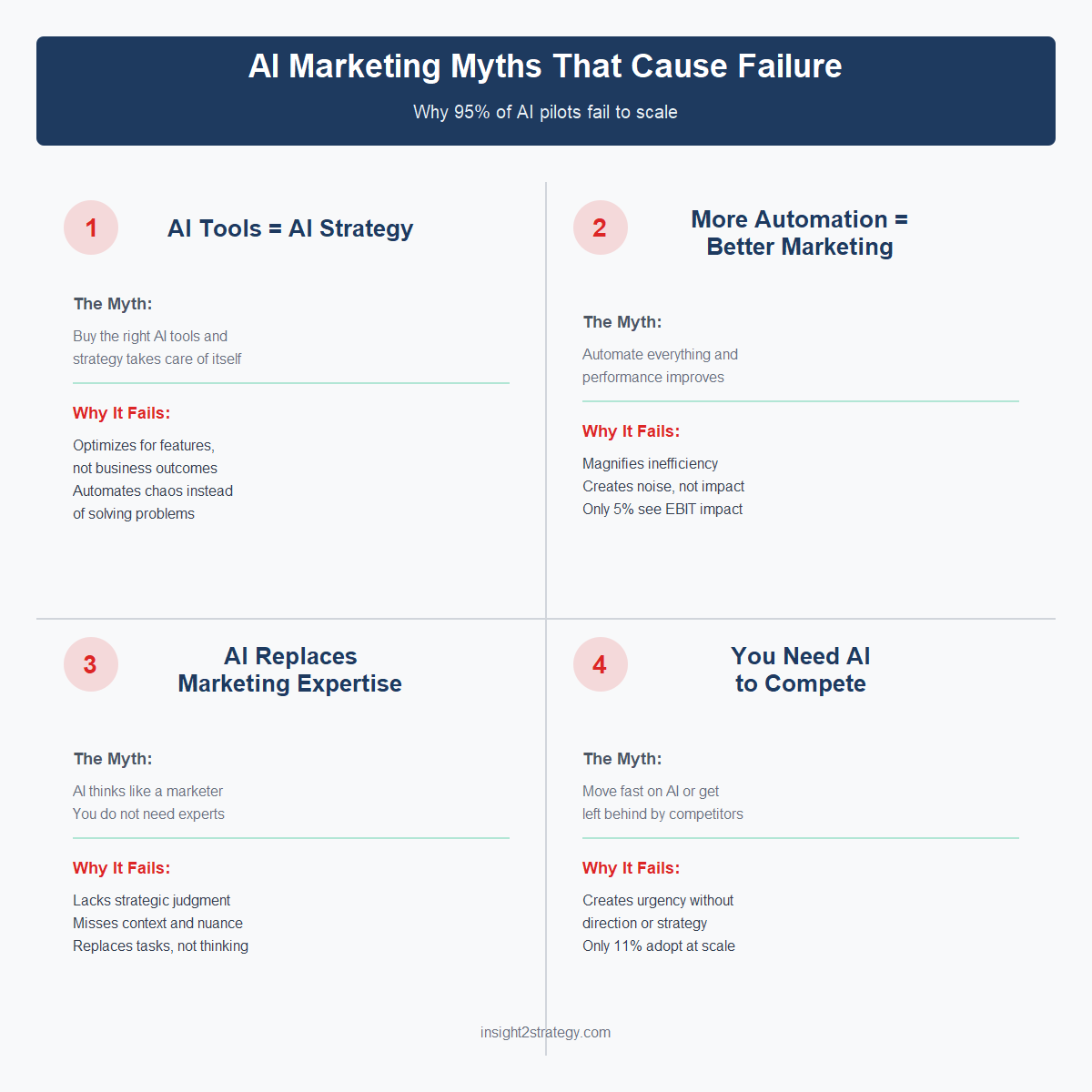 AI Marketing Myths That Cause Failure

Why 95% of AI pilots fail to scale

1

AI Tools = AI Strategy

The Myth:

Buy the right AI tools and strategy takes care of itself

Why It Fails:

Optimizes for features, not business outcomes
Automates chaos instead of solving problems

2

More Automation = Better Marketing

The Myth:

Automate everything and performance improves

Why It Fails:

Magnifies inefficiency
Creates noise, not impact
Only 5% see EBIT impact

3

AI Replaces Marketing Expertise

The Myth:

AI thinks like a marketer
You do not need experts

Why It Fails:

Lacks strategic judgment
Misses context and nuance
Replaces tasks, not thinking

4

You Need AI to Compete

The Myth:

Move fast on AI or get left behind by competitors

Why It Fails:

Creates urgency without direction or strategy
Only 11% adopt at scale

insight2strategy.com