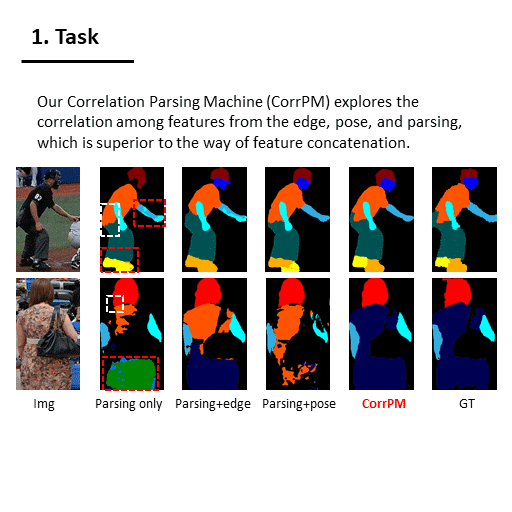 1. Task

Our Correlation Parsing Machine (CorrPM) explores the correlation among features from the edge, pose, and parsing, which is superior to the way of feature concatenation.

Img Parsing only Parsing+edge Parsing+pose CorrPM GT