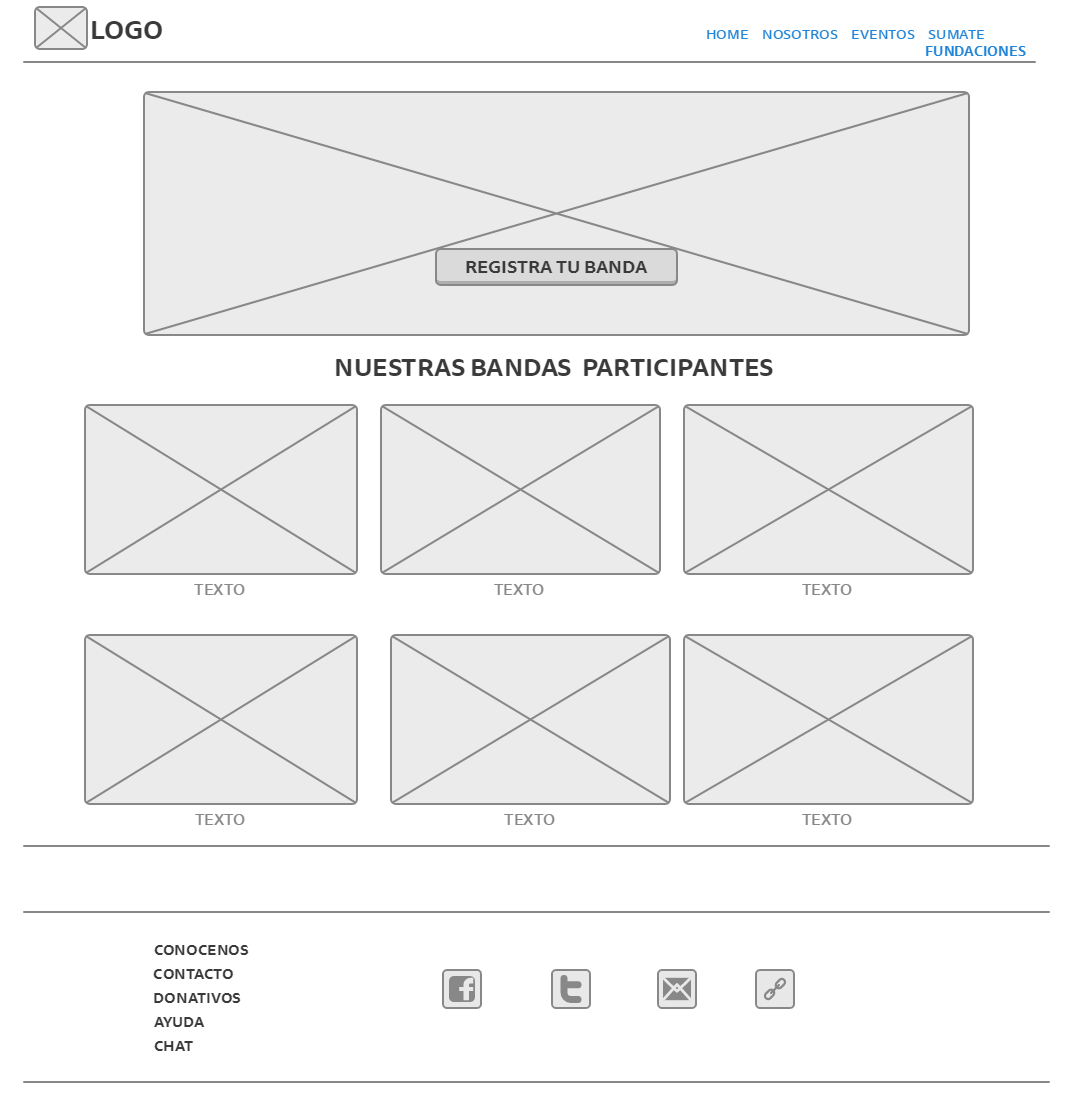 LOGO

HOME NOSOTROS EVENTOS SUMATE FUNDACIONES

REGISTRA TU BANDA

NUESTRAS BANDAS PARTICIPANTES

TEXTO TEXTO TEXTO

TEXTO TEXTO TEXTO

CONOCENOS
CONTACTO
DONATIVOS
AYUDA
CHAT