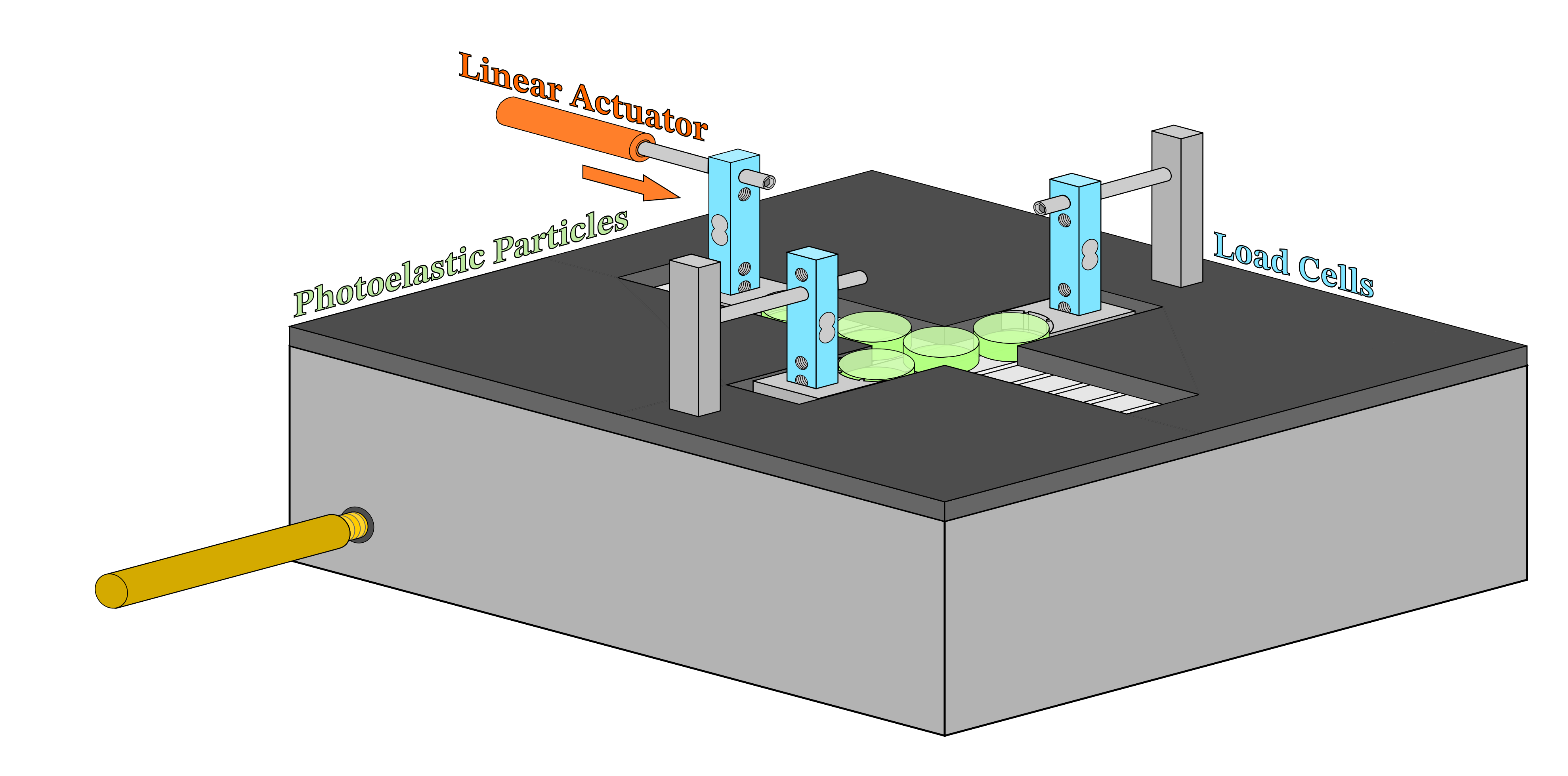 Linear Actuator

Photoelastic Particles

Load Cells