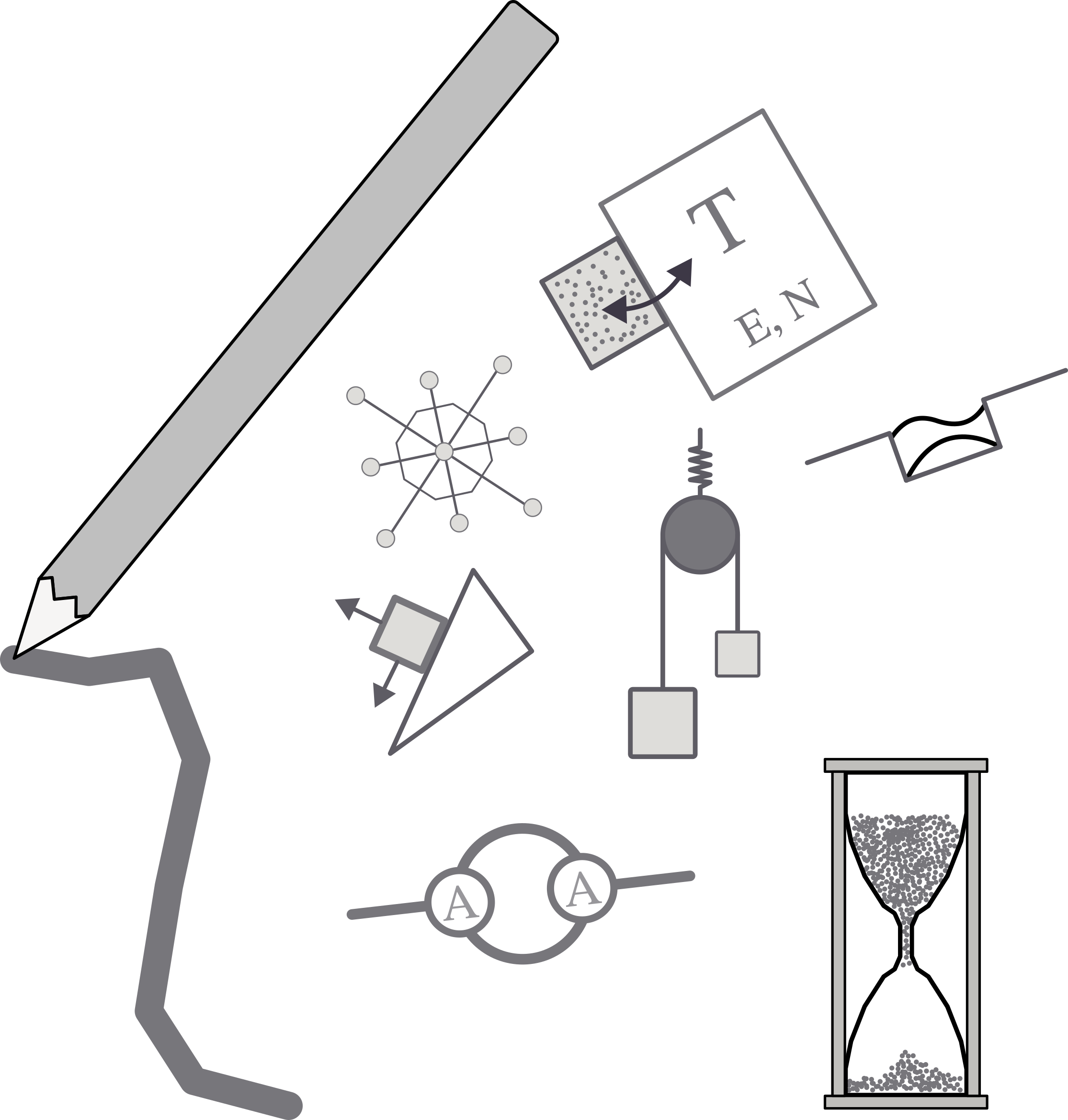 T
E, N
A
A