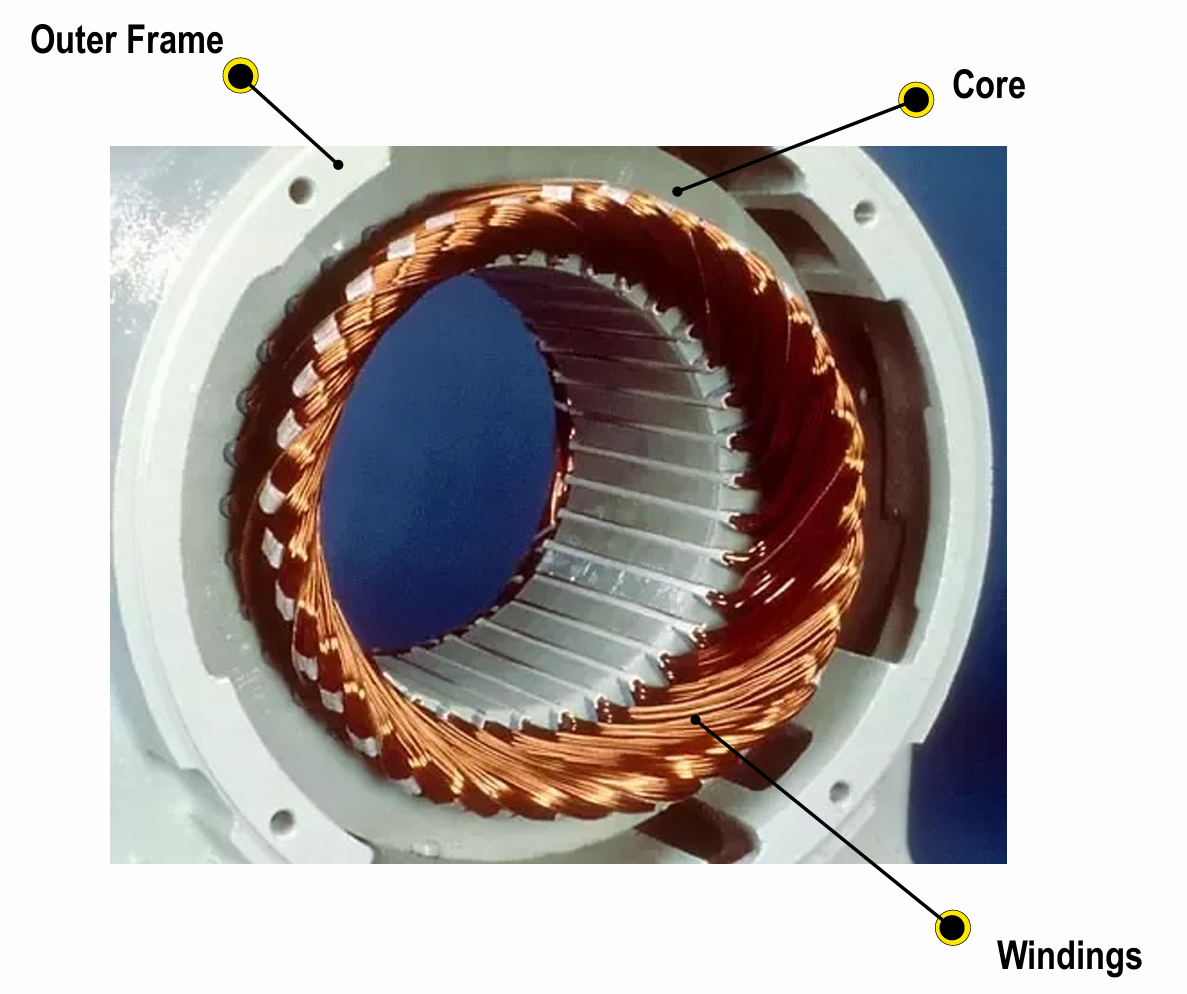 Outer Frame

Core

Windings