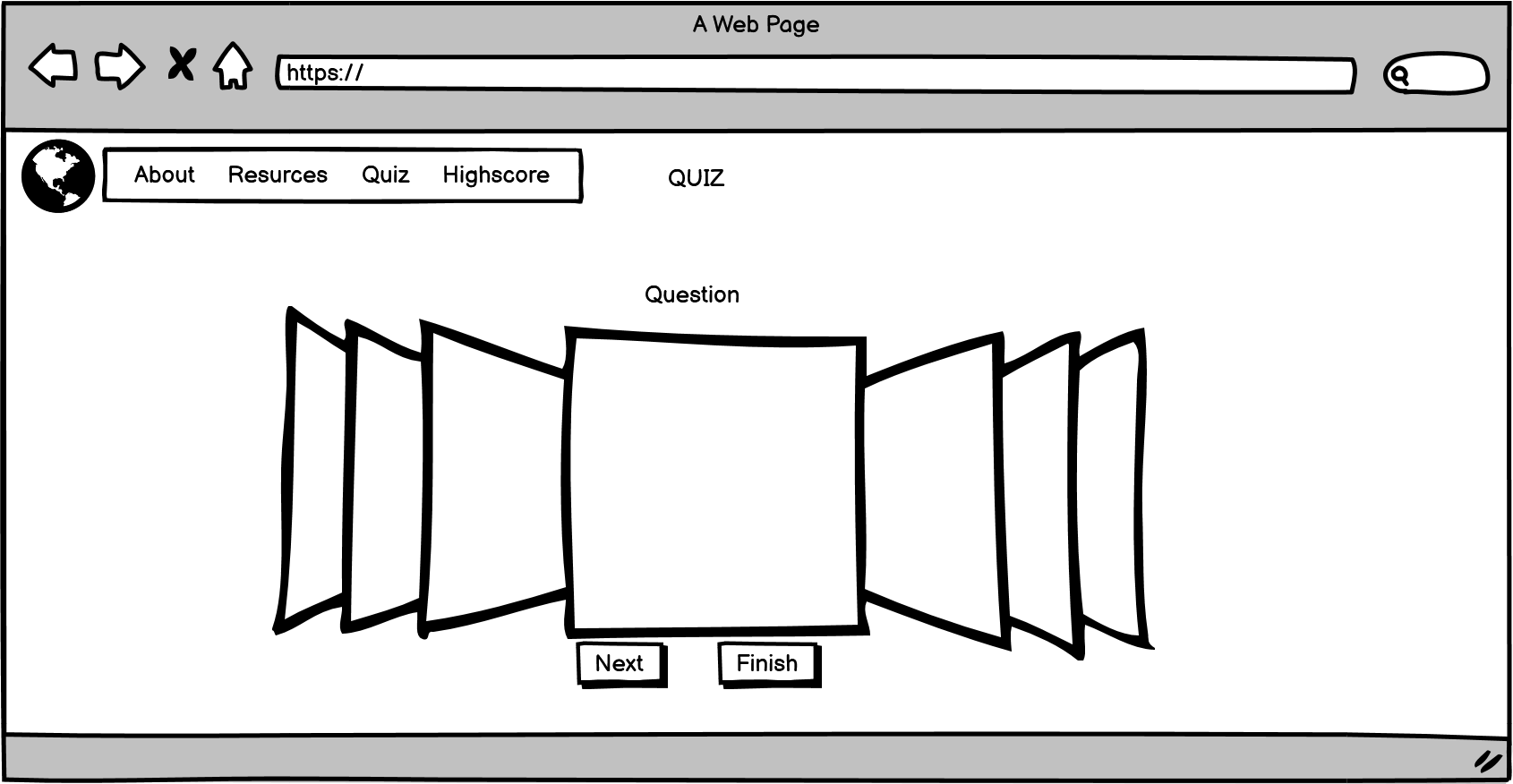 A Web Page

https://

About Resurces Quiz Highscore

QUIZ

Question

Next

Finish