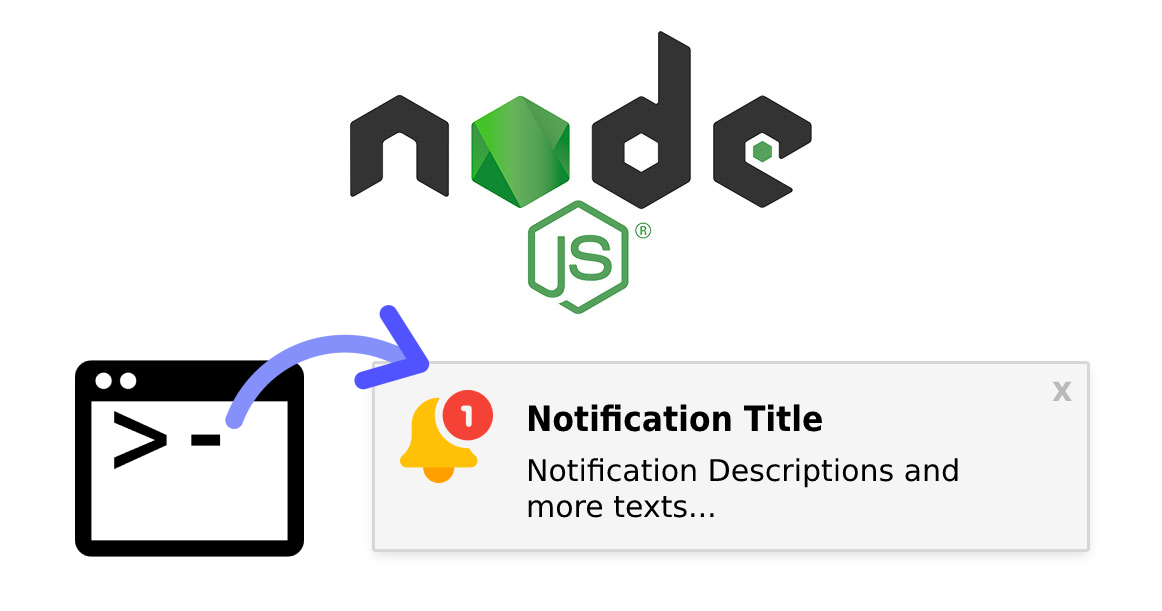 node
JS®

>-

1

Notification Title

Notification Descriptions and more texts...

x