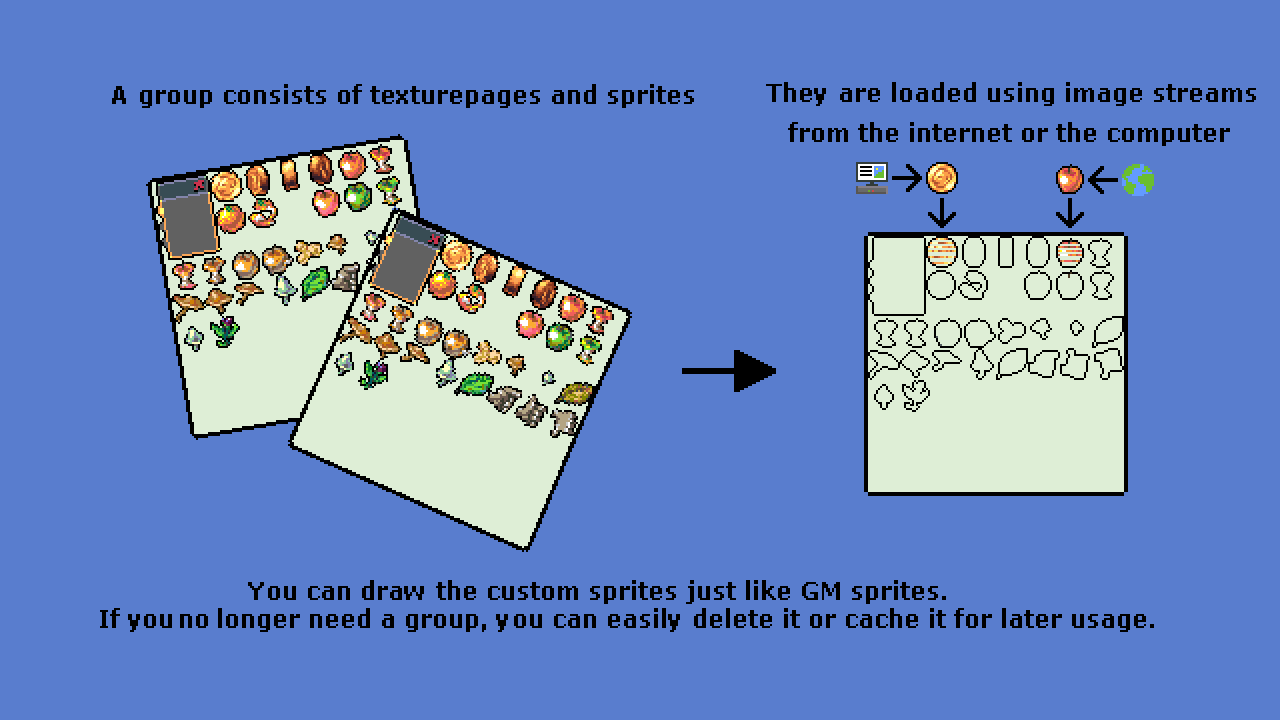 A group consists of texturepages and sprites

They are loaded using image streams from the internet or the computer

You can draw the custom sprites just like GM sprites.
If you no longer need a group, you can easily delete it or cache it for later usage.