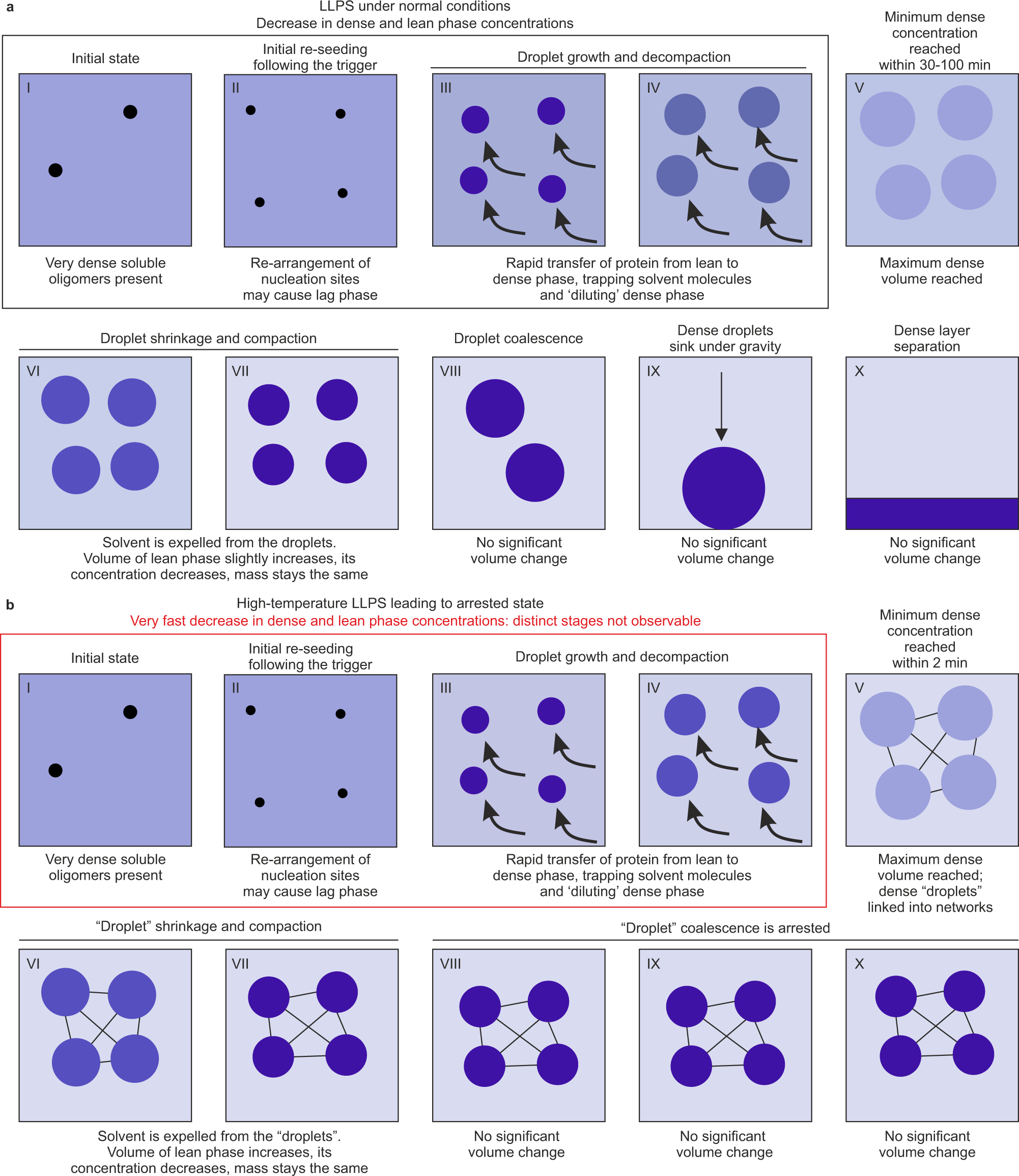 a

LLPS under normal conditions
Decrease in dense and lean phase concentrations

Initial state

I

Very dense soluble oligomers present

Initial re-seeding following the trigger

II

Re-arrangement of nucleation sites may cause lag phase

Droplet growth and decompaction

III

IV

Rapid transfer of protein from lean to dense phase, trapping solvent molecules and ‘diluting’ dense phase

Minimum dense concentration reached within 30-100 min

V

Maximum dense volume reached

Droplet shrinkage and compaction

VI

VII

Solvent is expelled from the droplets. Volume of lean phase slightly increases, its concentration decreases, mass stays the same

Droplet coalescence

VIII

No significant volume change

Dense droplets sink under gravity

IX

No significant volume change

Dense layer separation

X

No significant volume change

b

High-temperature LLPS leading to arrested state
Very fast decrease in dense and lean phase concentrations: distinct stages not observable

Initial state

I

Very dense soluble oligomers present

Initial re-seeding following the trigger

II

Re-arrangement of nucleation sites may cause lag phase

Droplet growth and decompaction

III

IV

Rapid transfer of protein from lean to dense phase, trapping solvent molecules and ‘diluting’ dense phase

Minimum dense concentration reached within 2 min

V

Maximum dense volume reached; dense “droplets” linked into networks

“Droplet” shrinkage and compaction

VI

VII

Solvent is expelled from the “droplets”. Volume of lean phase increases, its concentration decreases, mass stays the same

“Droplet” coalescence is arrested

VIII

No significant volume change

IX

No significant volume change

X

No significant volume change