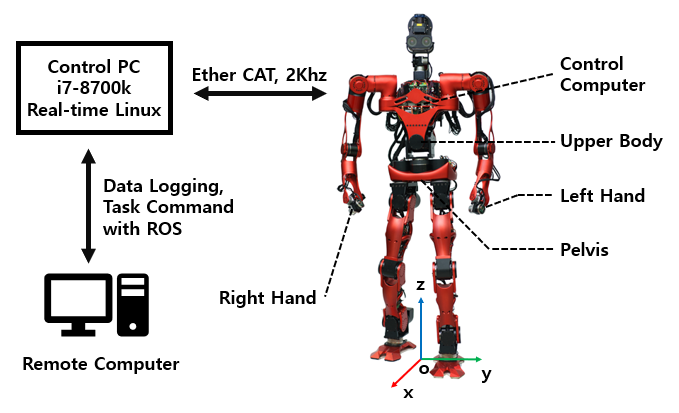 Control PC
i7-8700k
Real-time Linux

Ether CAT, 2Khz

Data Logging,
Task Command
with ROS

Remote Computer

Control
Computer

Upper Body

Left Hand

Pelvis

Right Hand

z

o

y

x