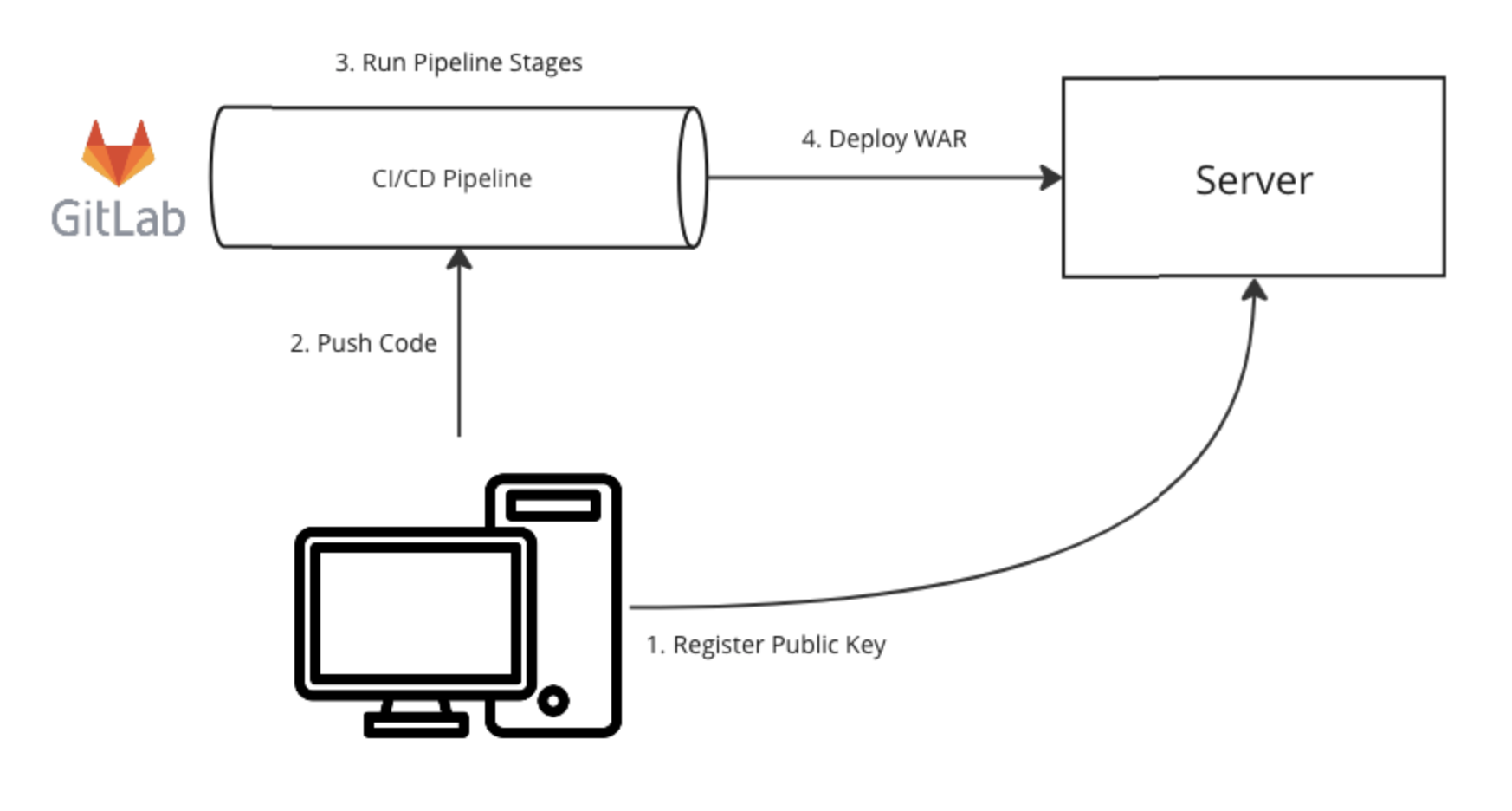 3. Run Pipeline Stages

GitLab

CI/CD Pipeline

4. Deploy WAR

Server

2. Push Code

1. Register Public Key