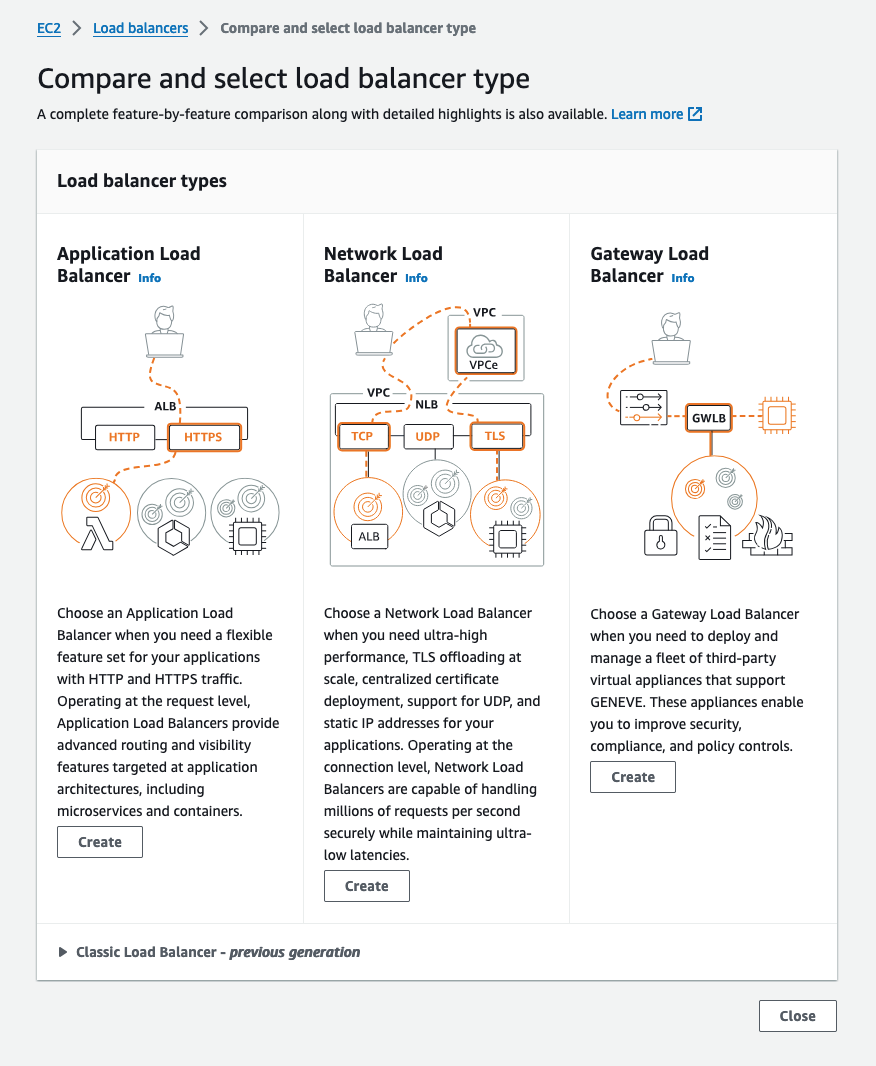 EC2 > Load balancers > Compare and select load balancer type

Compare and select load balancer type

A complete feature-by-feature comparison along with detailed highlights is also available. Learn more

Load balancer types

Application Load Balancer Info

ALB
HTTP
HTTPS

Choose an Application Load Balancer when you need a flexible feature set for your applications with HTTP and HTTPS traffic. Operating at the request level, Application Load Balancers provide advanced routing and visibility features targeted at application architectures, including microservices and containers.

Create

Network Load Balancer Info

VPC
VPCe
VPC
NLB
TCP
UDP
TLS
ALB

Choose a Network Load Balancer when you need ultra-high performance, TLS offloading at scale, centralized certificate deployment, support for UDP, and static IP addresses for your applications. Operating at the connection level, Network Load Balancers are capable of handling millions of requests per second securely while maintaining ultra-low latencies.

Create

Gateway Load Balancer Info

GWLB

Choose a Gateway Load Balancer when you need to deploy and manage a fleet of third-party virtual appliances that support GENEVE. These appliances enable you to improve security, compliance, and policy controls.

Create

Classic Load Balancer - previous generation

Close