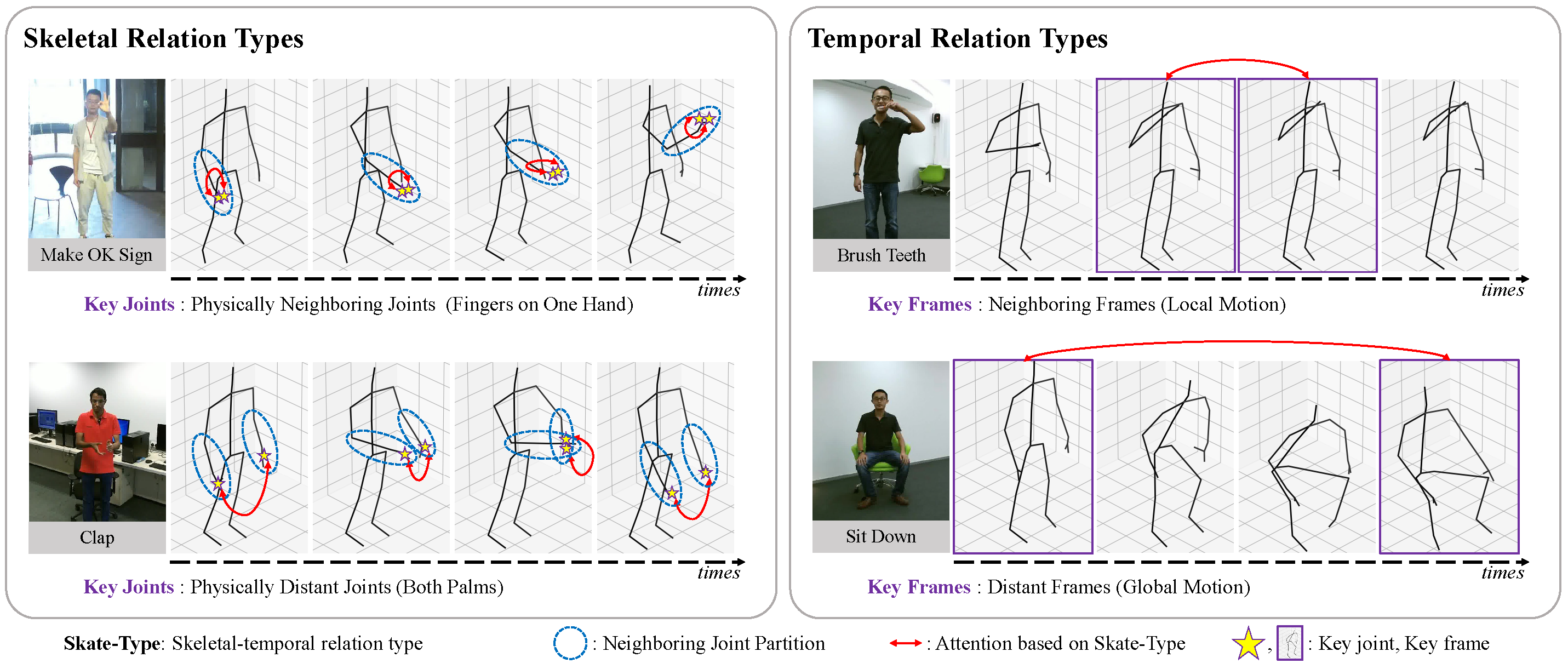 Skeletal Relation Types

Make OK Sign

times

Key Joints : Physically Neighboring Joints (Fingers on One Hand)

Clap

times

Key Joints : Physically Distant Joints (Both Palms)

Temporal Relation Types

Brush Teeth

times

Key Frames : Neighboring Frames (Local Motion)

Sit Down

times

Key Frames : Distant Frames (Global Motion)

Skate-Type: Skeletal-temporal relation type : Neighboring Joint Partition : Attention based on Skate-Type , : Key joint, Key frame