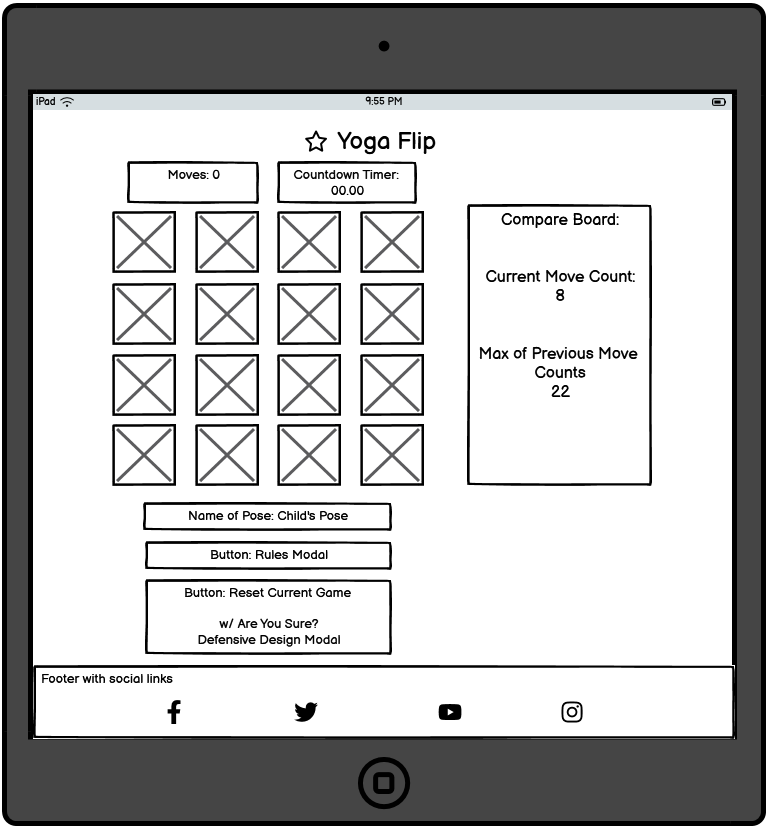 iPad

9:55 PM

Yoga Flip

Moves: 0

Countdown Timer: 00.00

Compare Board:

Current Move Count: 8

Max of Previous Move Counts 22

Name of Pose: Child's Pose

Button: Rules Modal

Button: Reset Current Game

w/ Are You Sure? Defensive Design Modal

Footer with social links