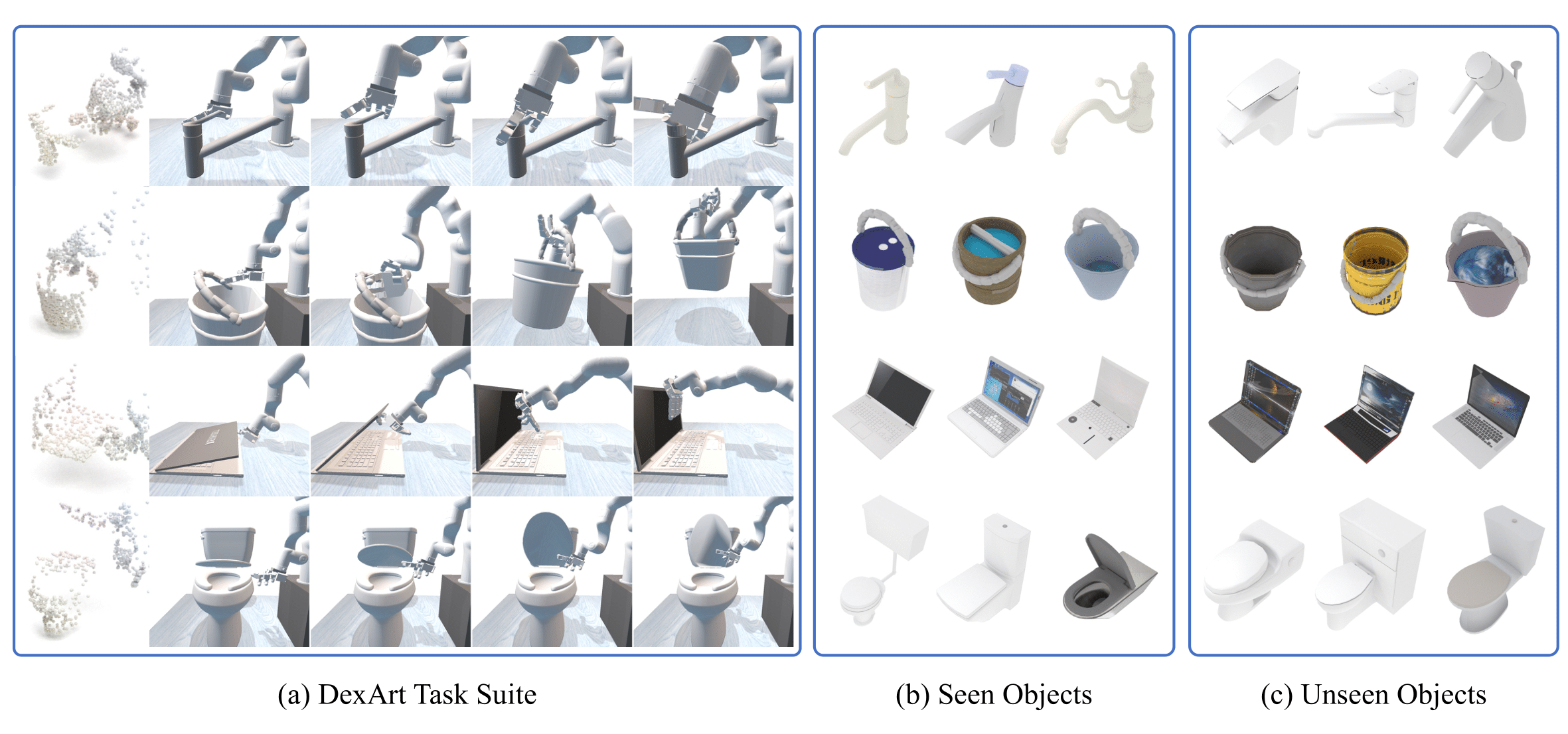 (a) DexArt Task Suite

(b) Seen Objects

(c) Unseen Objects