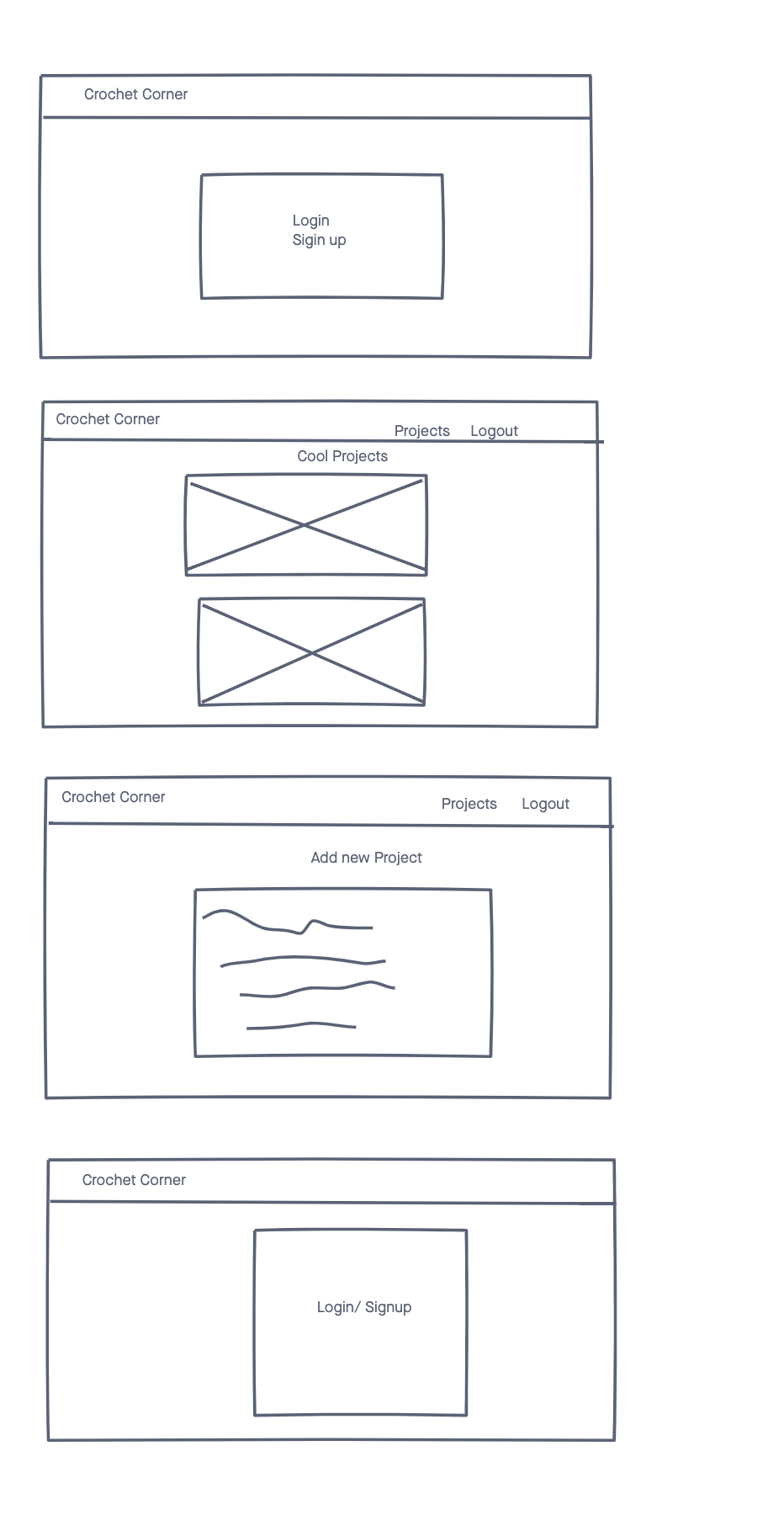 Crochet Corner

Login
Sigin up

Crochet Corner

Projects Logout

Cool Projects

Crochet Corner

Projects Logout

Add new Project

Crochet Corner

Login/ Signup