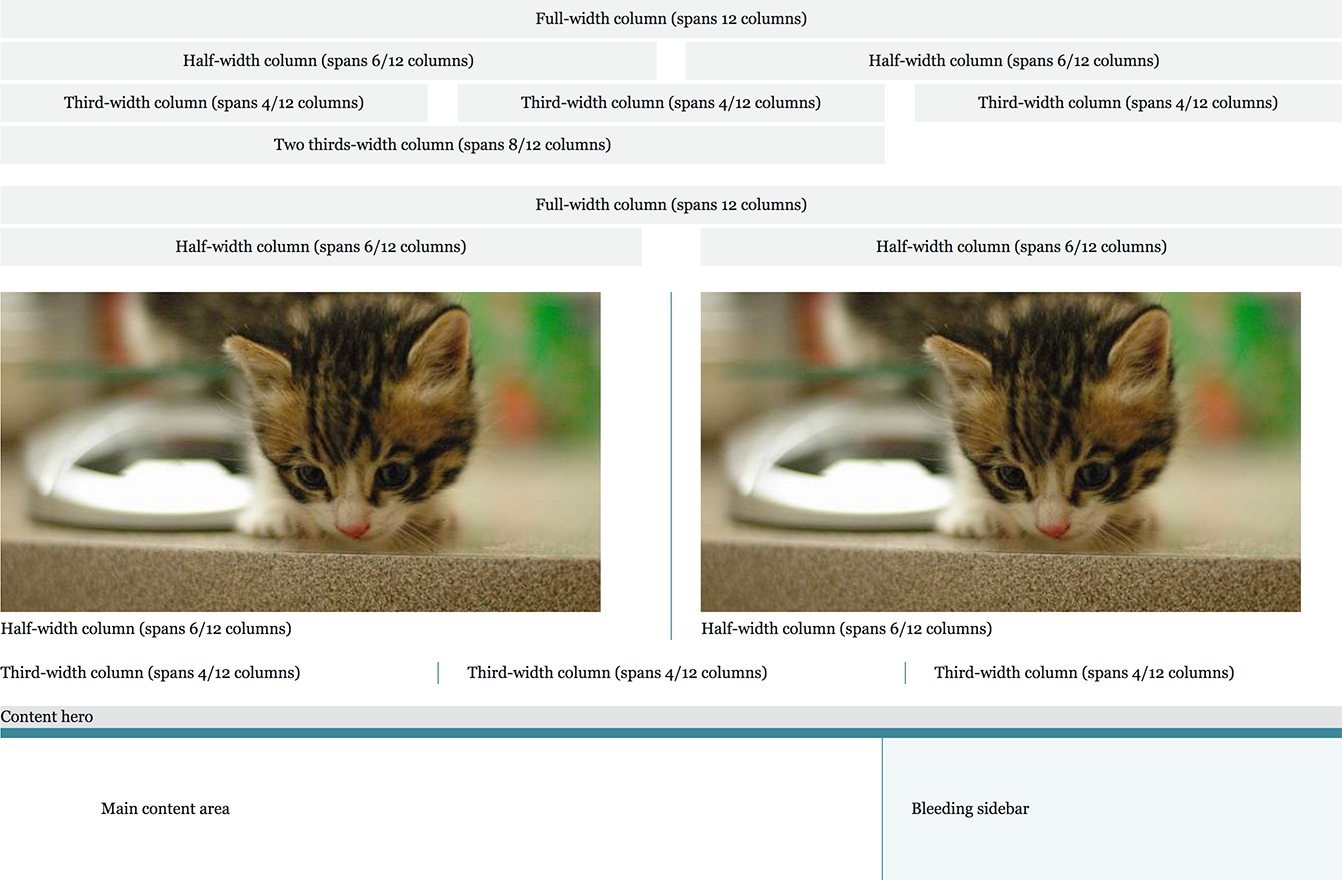 Full-width column (spans 12 columns)

Half-width column (spans 6/12 columns)

Half-width column (spans 6/12 columns)

Third-width column (spans 4/12 columns)

Third-width column (spans 4/12 columns)

Third-width column (spans 4/12 columns)

Two thirds-width column (spans 8/12 columns)

Full-width column (spans 12 columns)

Half-width column (spans 6/12 columns)

Half-width column (spans 6/12 columns)

Half-width column (spans 6/12 columns)

Half-width column (spans 6/12 columns)

Third-width column (spans 4/12 columns)

Third-width column (spans 4/12 columns)

Third-width column (spans 4/12 columns)

Content hero

Main content area

Bleeding sidebar