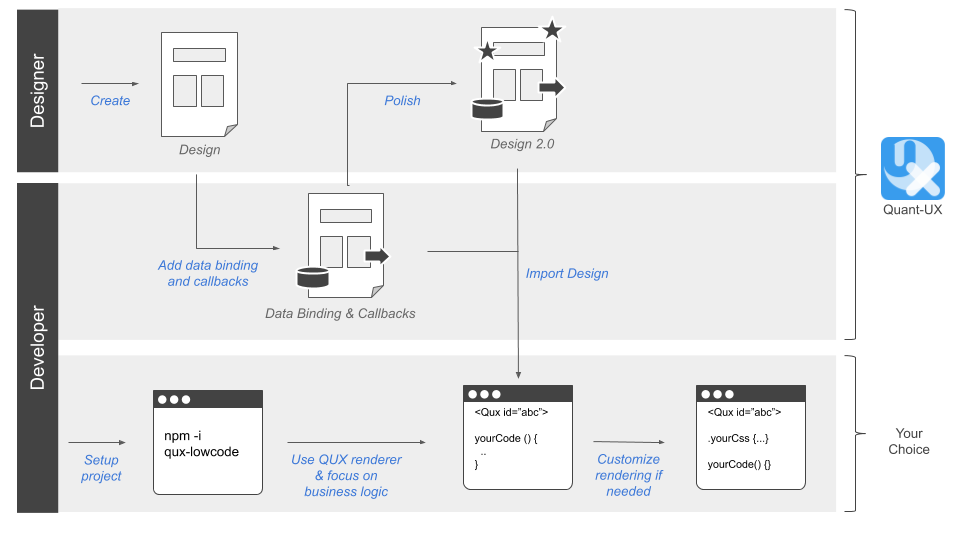 Designer

Create

Design

Polish

Design 2.0

Quant-UX

Developer

Add data binding and callbacks

Data Binding & Callbacks

Import Design

Setup project

npm -i qux-lowcode

Use QUX renderer & focus on business logic

<Qux id="abc">

yourCode () {
..
}

Customize rendering if needed

<Qux id="abc">

.yourCss {...}

yourCode() {}

Your Choice