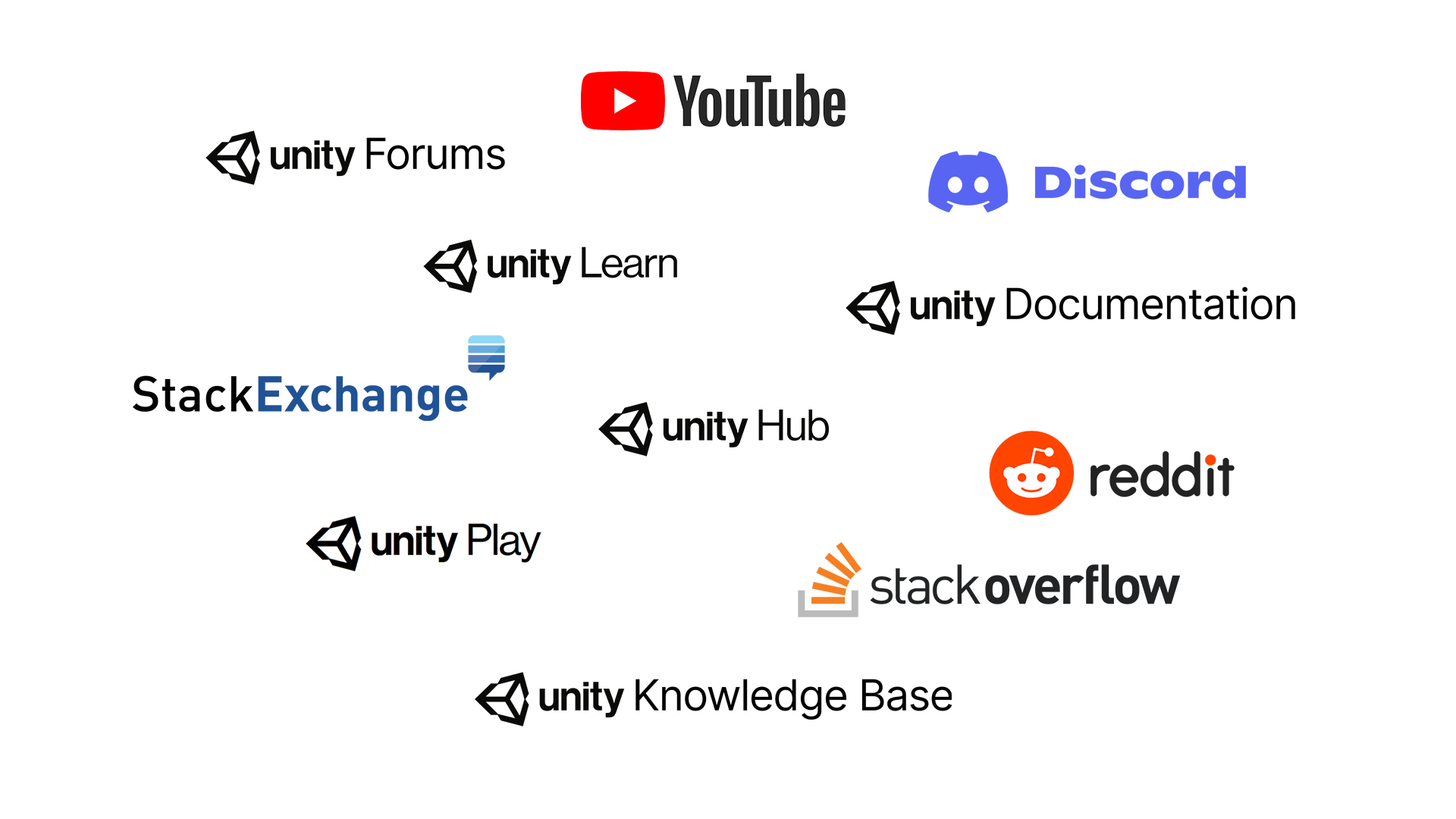 YouTube

unity Forums

Discord

unity Learn

unity Documentation

StackExchange

unity Hub

reddit

unity Play

stackoverflow

unity Knowledge Base