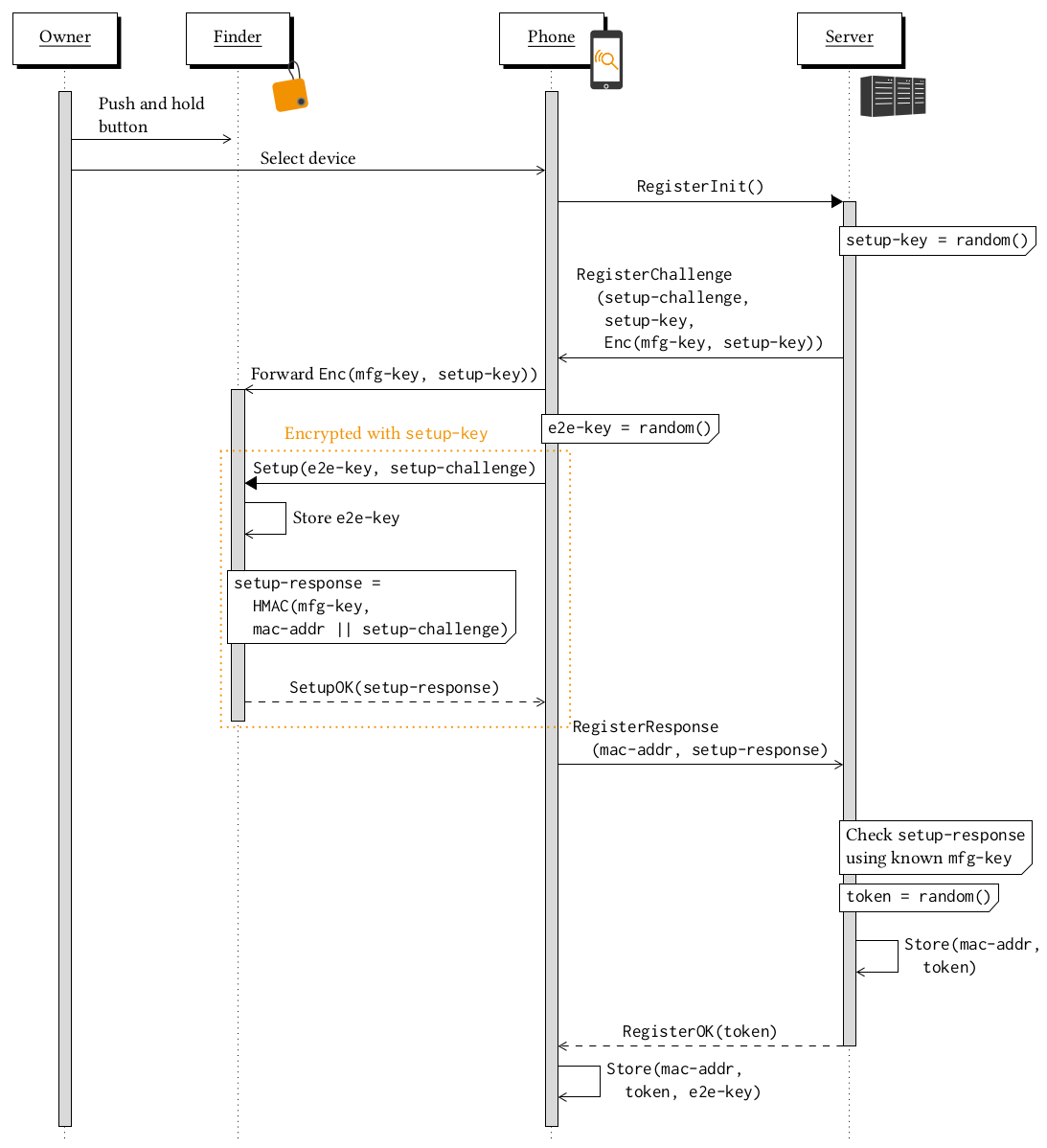 Owner
Finder
Phone
Server

Push and hold button

Select device

RegisterInit()

setup-key = random()

RegisterChallenge
(setup-challenge,
setup-key,
Enc(mfg-key, setup-key))

Forward Enc(mfg-key, setup-key))

e2e-key = random()

Encrypted with setup-key

Setup(e2e-key, setup-challenge)

Store e2e-key

setup-response =
HMAC(mfg-key,
mac-addr || setup-challenge)

SetupOK(setup-response)

RegisterResponse
(mac-addr, setup-response)

Check setup-response using known mfg-key

token = random()

Store(mac-addr,
token)

RegisterOK(token)

Store(mac-addr,
token, e2e-key)