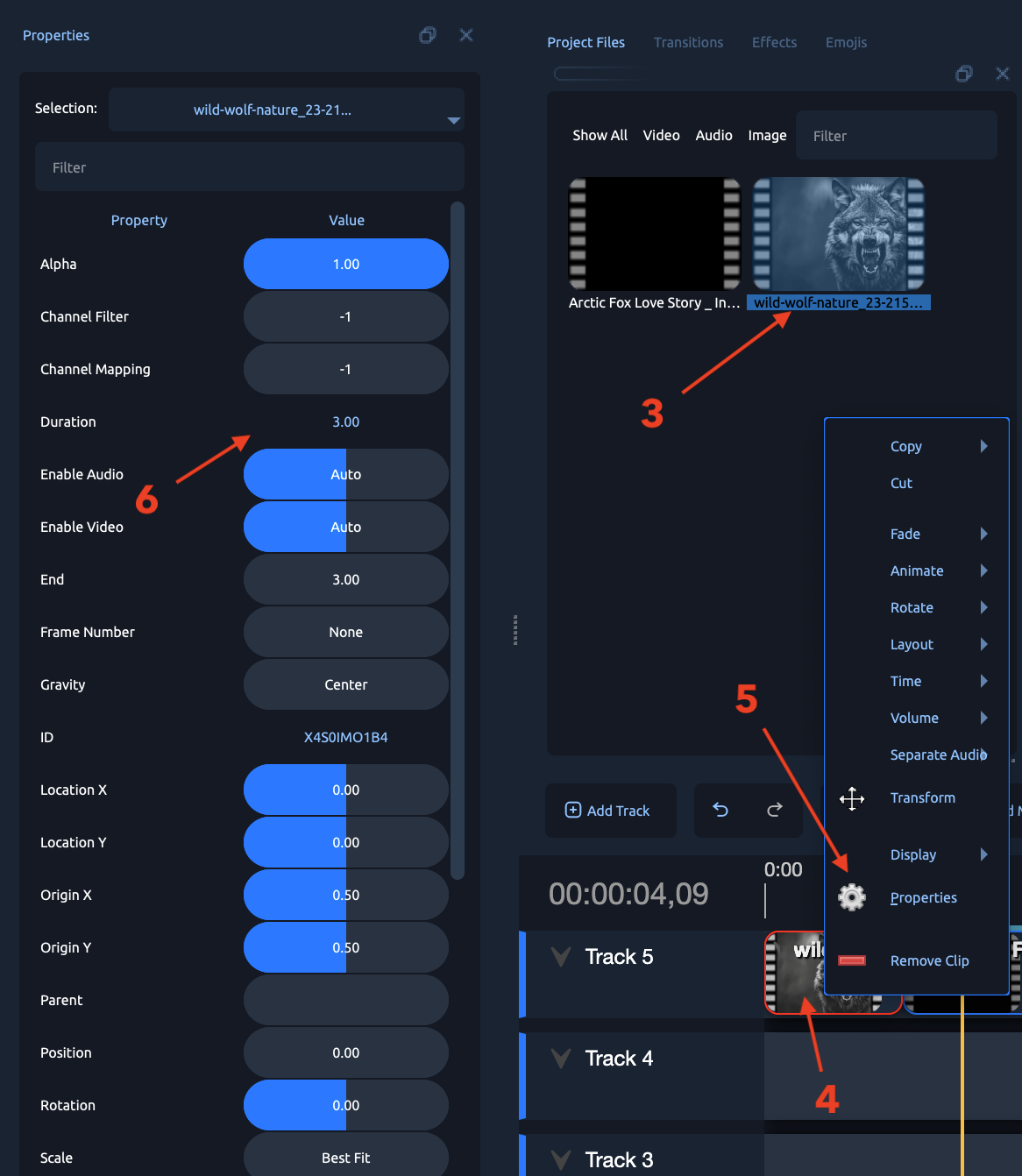 Properties

Selection: wild-wolf-nature_23-21...

Filter

| Property | Value |
|---|---|
| Alpha | 1.00 |
| Channel Filter | -1 |
| Channel Mapping | -1 |
| Duration | 3.00 |
| Enable Audio | Auto |
| Enable Video | Auto |
| End | 3.00 |
| Frame Number | None |
| Gravity | Center |
| ID | X4S0IMO1B4 |
| Location X | 0.00 |
| Location Y | 0.00 |
| Origin X | 0.50 |
| Origin Y | 0.50 |
| Parent | |
| Position | 0.00 |
| Rotation | 0.00 |
| Scale | Best Fit |

6

Project Files Transitions Effects Emojis

Show All Video Audio Image Filter

Arctic Fox Love Story _ In... wild-wolf-nature_23-215...

3

Copy
Cut
Fade
Animate
Rotate
Layout
Time
Volume
Separate Audio
Transform
Display
Properties
Remove Clip

5

Add Track

00:00:04,09

0:00

Track 5

wil

Track 4

4

Track 3