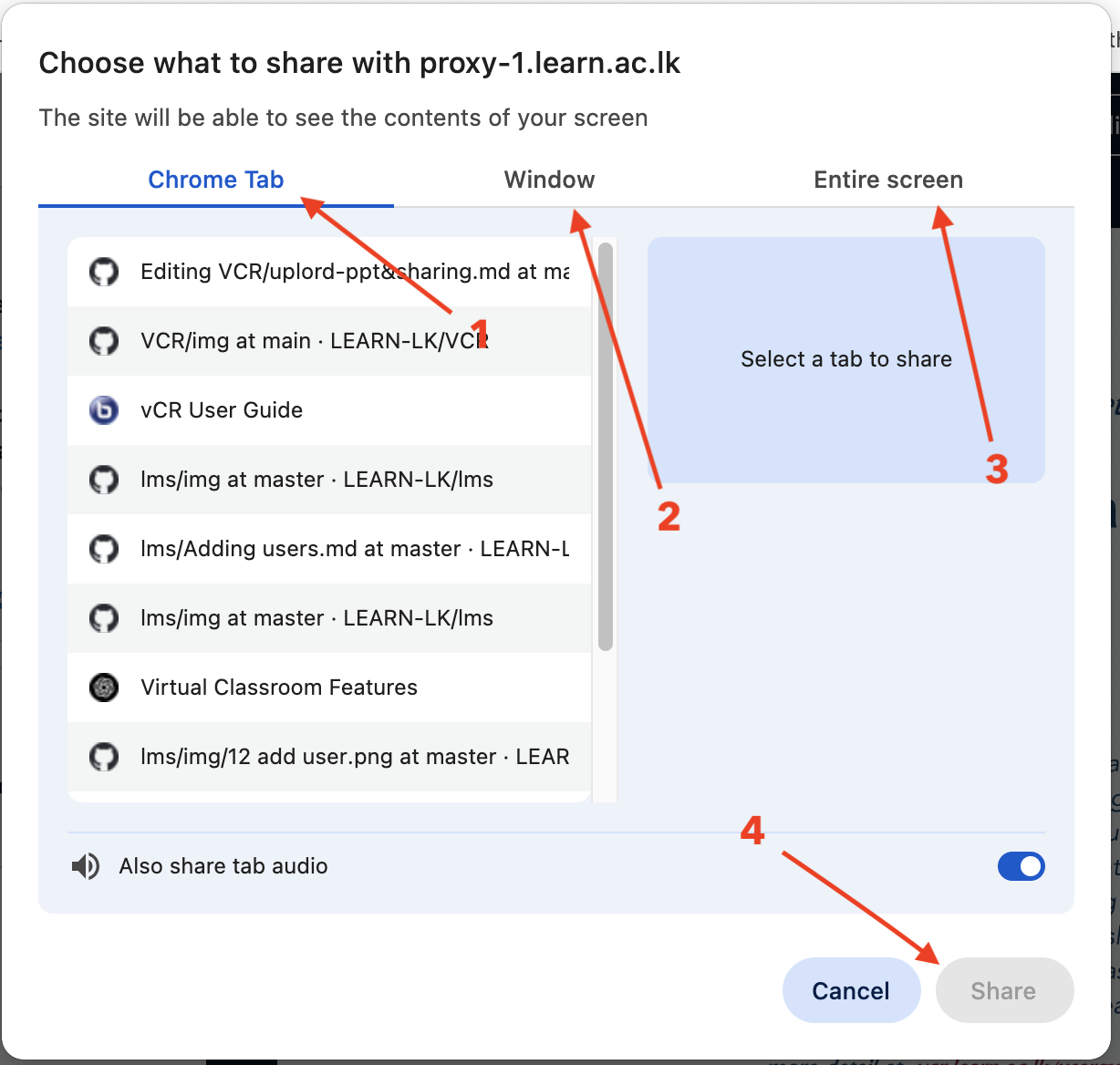 Choose what to share with proxy-1.learn.ac.lk

The site will be able to see the contents of your screen

Chrome Tab

Window

Entire screen

Editing VCR/uplord-ppt&sharing.md at ma

VCR/img at main · LEARN-LK/VCR

vCR User Guide

lms/img at master · LEARN-LK/lms

lms/Adding users.md at master · LEARN-L

lms/img at master · LEARN-LK/lms

Virtual Classroom Features

lms/img/12 add user.png at master · LEAR

Select a tab to share

1

2

3

4

Also share tab audio

Cancel

Share