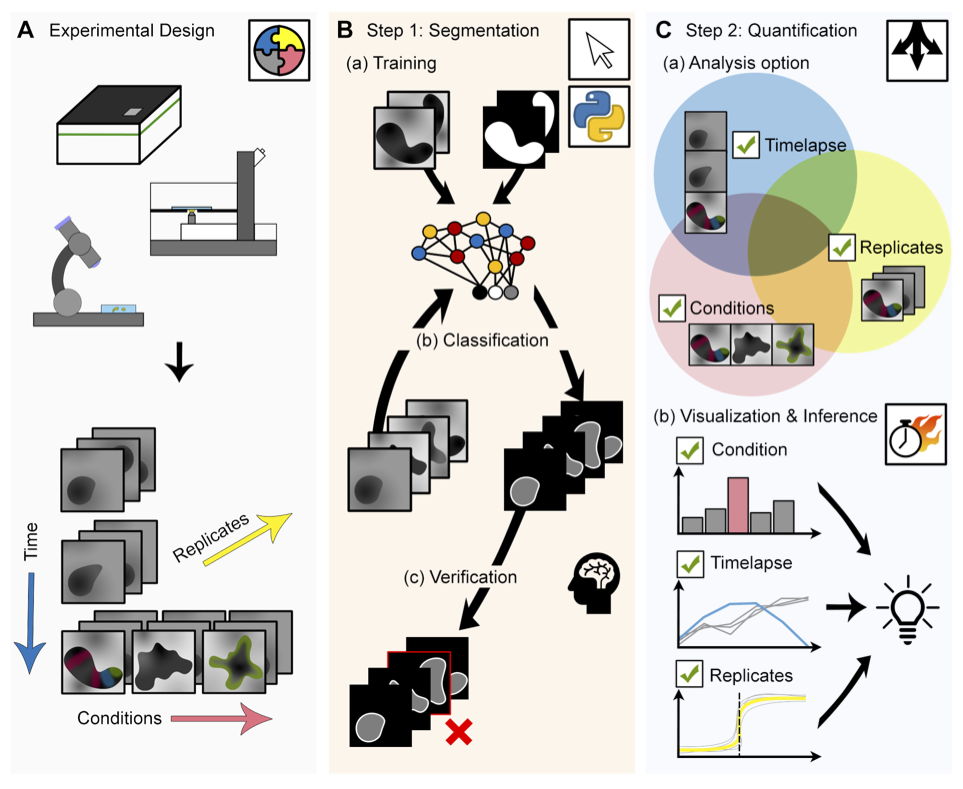 A Experimental Design

Time

Replicates

Conditions

B Step 1: Segmentation

(a) Training

(b) Classification

(c) Verification

C Step 2: Quantification

(a) Analysis option

Timelapse

Replicates

Conditions

(b) Visualization & Inference

Condition

Timelapse

Replicates