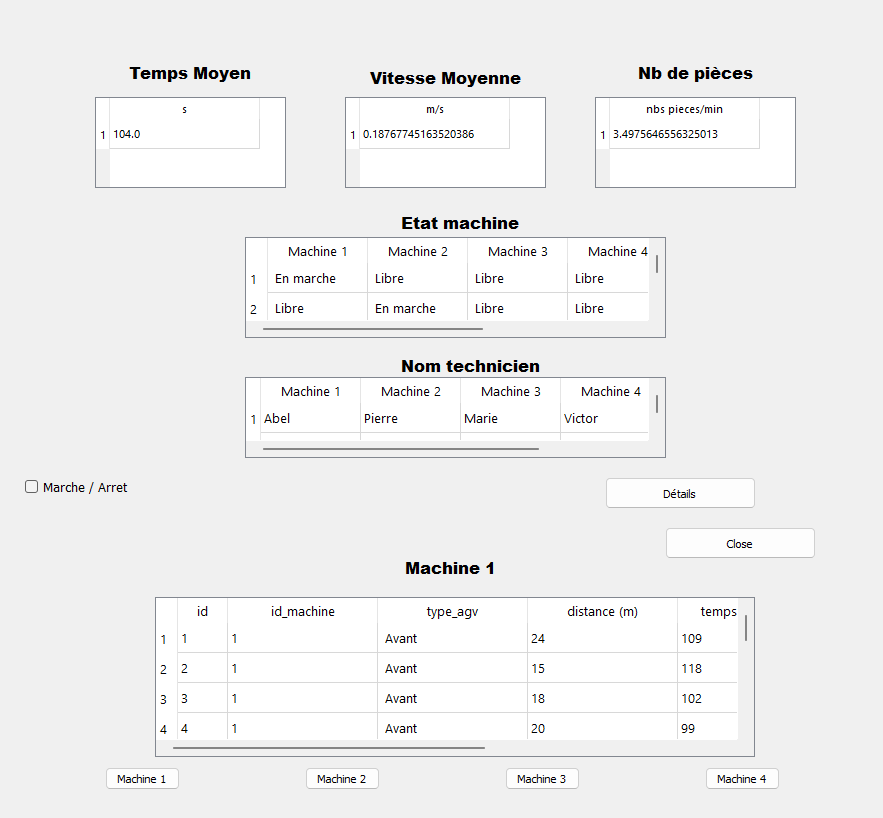 Temps Moyen

| | s |
|---|---|
| 1 | 104.0 |

Vitesse Moyenne

| | m/s |
|---|---|
| 1 | 0.18767745163520386 |

Nb de pièces

| | nbs pieces/min |
|---|---|
| 1 | 3.4975646556325013 |

Etat machine

| | Machine 1 | Machine 2 | Machine 3 | Machine 4 |
|---|---|---|---|---|
| 1 | En marche | Libre | Libre | Libre |
| 2 | Libre | En marche | Libre | Libre |

Nom technicien

| | Machine 1 | Machine 2 | Machine 3 | Machine 4 |
|---|---|---|---|---|
| 1 | Abel | Pierre | Marie | Victor |

Marche / Arret

Détails

Close

Machine 1

| | id | id_machine | type_agv | distance (m) | temps |
|---|---|---|---|---|---|
| 1 | 1 | 1 | Avant | 24 | 109 |
| 2 | 2 | 1 | Avant | 15 | 118 |
| 3 | 3 | 1 | Avant | 18 | 102 |
| 4 | 4 | 1 | Avant | 20 | 99 |

Machine 1 Machine 2 Machine 3 Machine 4