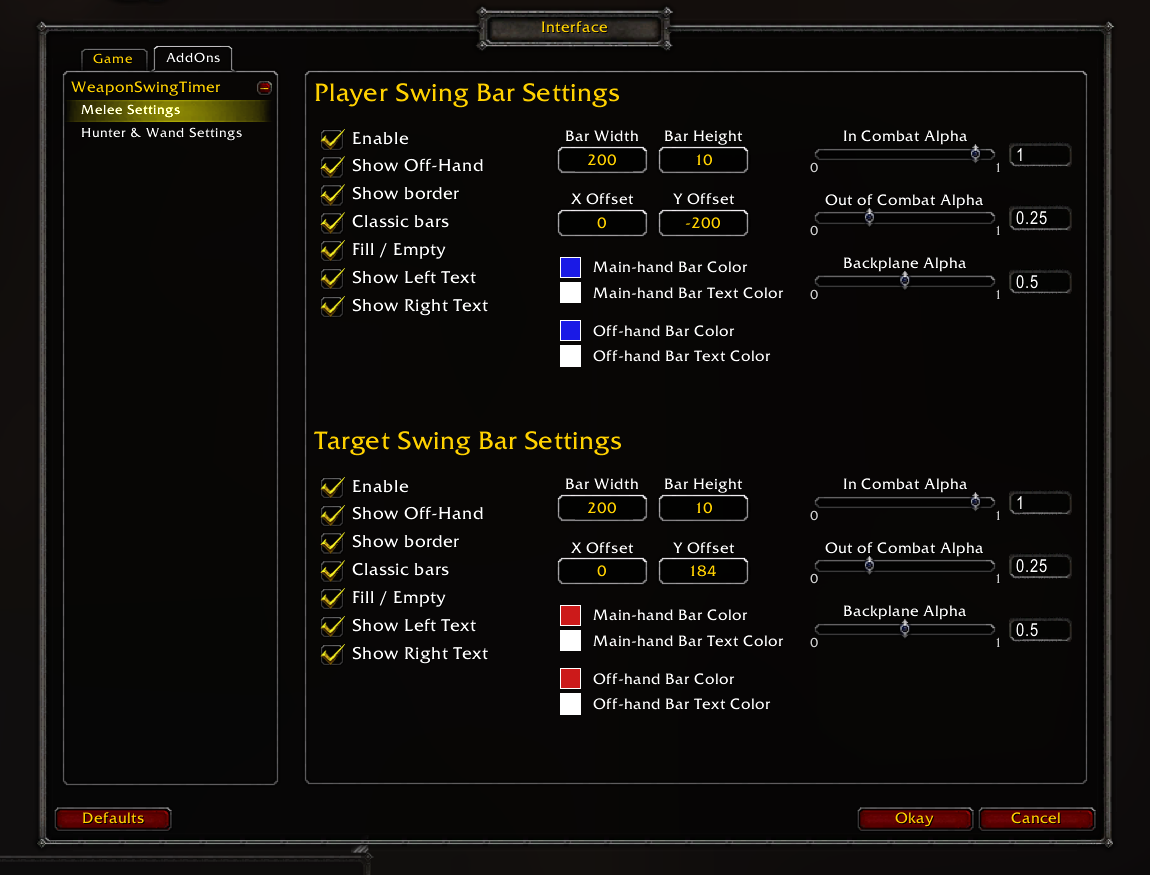 Interface

Game
AddOns

WeaponSwingTimer
Melee Settings
Hunter & Wand Settings

Player Swing Bar Settings

Enable
Show Off-Hand
Show border
Classic bars
Fill / Empty
Show Left Text
Show Right Text

Bar Width
200
Bar Height
10
X Offset
0
Y Offset
-200

Main-hand Bar Color
Main-hand Bar Text Color
Off-hand Bar Color
Off-hand Bar Text Color

In Combat Alpha
0
1
1
Out of Combat Alpha
0
1
0.25
Backplane Alpha
0
1
0.5

Target Swing Bar Settings

Enable
Show Off-Hand
Show border
Classic bars
Fill / Empty
Show Left Text
Show Right Text

Bar Width
200
Bar Height
10
X Offset
0
Y Offset
184

Main-hand Bar Color
Main-hand Bar Text Color
Off-hand Bar Color
Off-hand Bar Text Color

In Combat Alpha
0
1
1
Out of Combat Alpha
0
1
0.25
Backplane Alpha
0
1
0.5

Defaults
Okay
Cancel