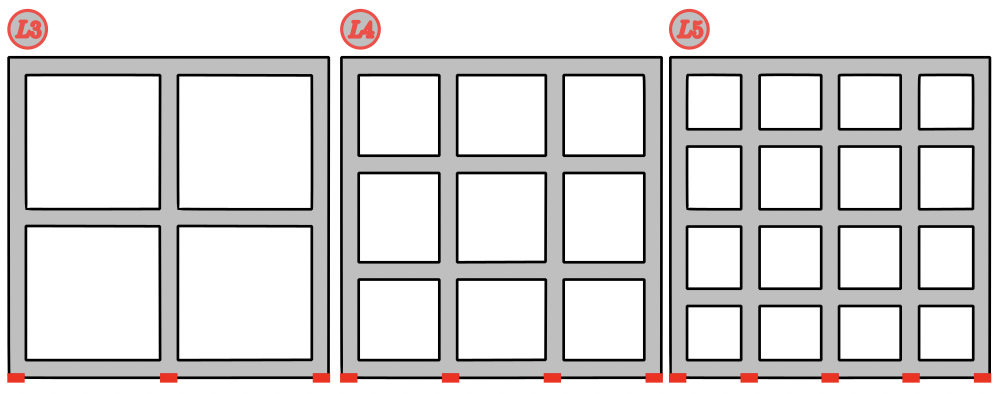 L3

L4

L5