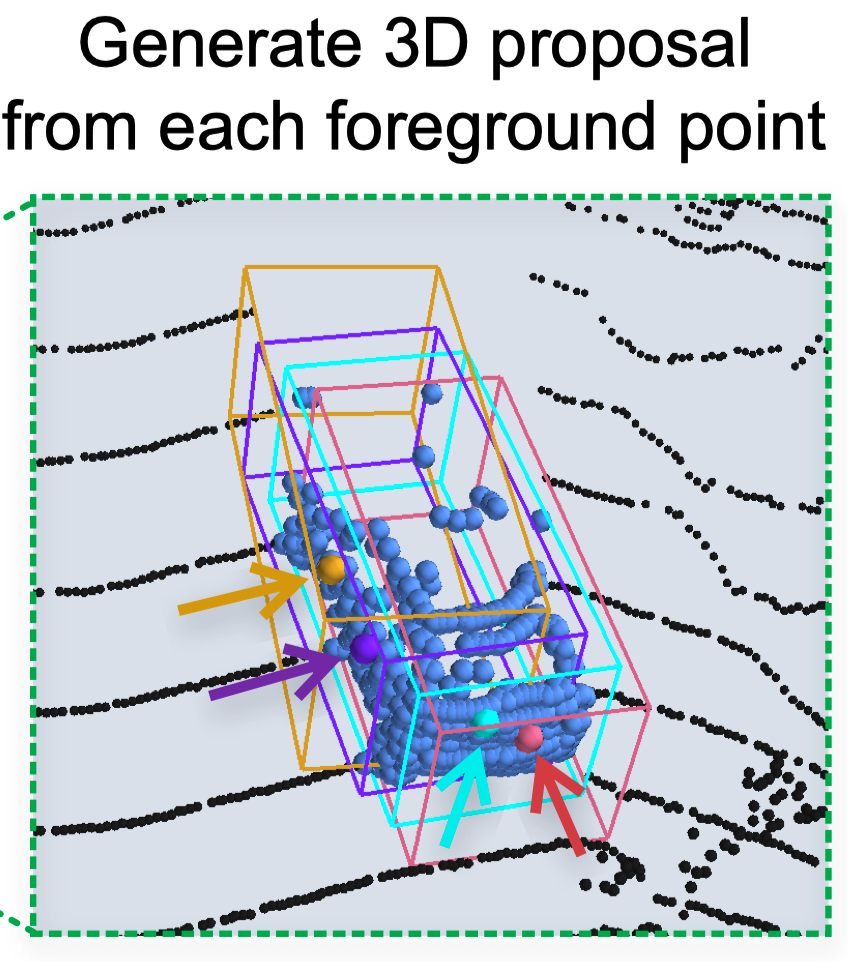 Generate 3D proposal from each foreground point