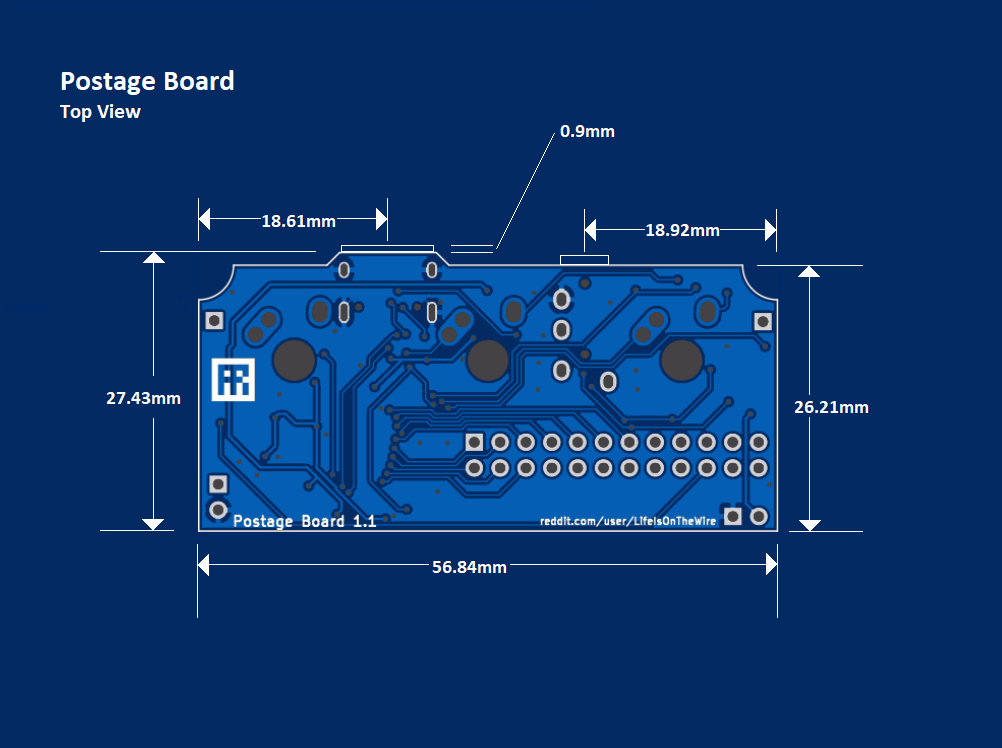 Postage Board
Top View

0.9mm

18.61mm

18.92mm

27.43mm

26.21mm

Postage Board 1.1

reddit.com/user/LifeIsOnTheWire

56.84mm