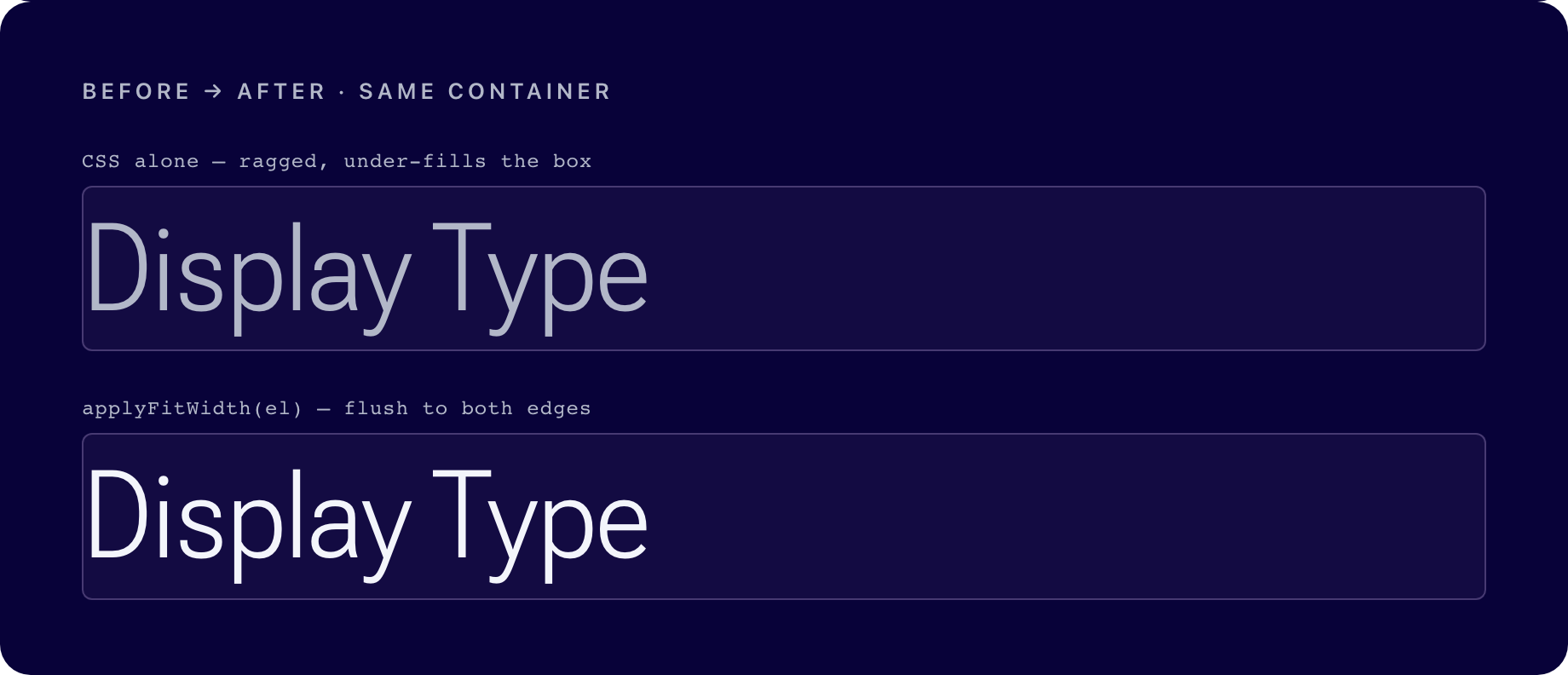 BEFORE → AFTER · SAME CONTAINER

CSS alone — ragged, under-fills the box

Display Type

applyFitWidth(el) — flush to both edges

Display Type