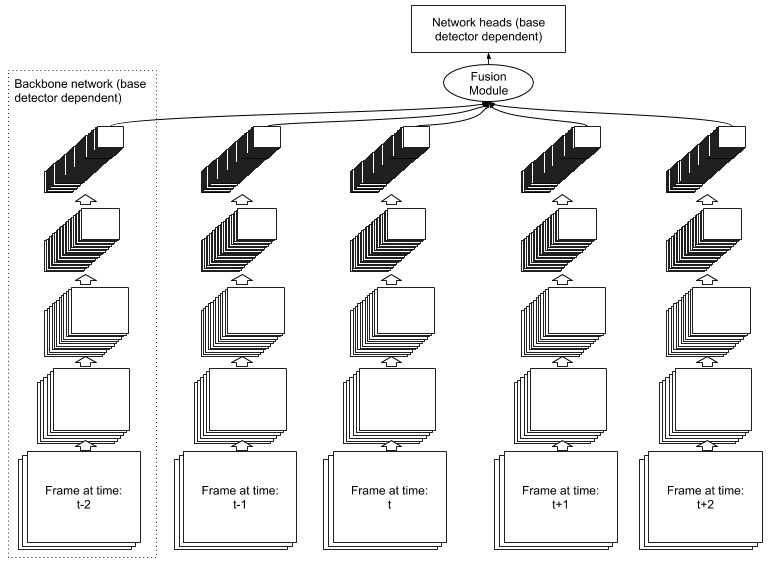 Network heads (base detector dependent)

Fusion Module

Backbone network (base detector dependent)

Frame at time: t-2

Frame at time: t-1

Frame at time: t

Frame at time: t+1

Frame at time: t+2