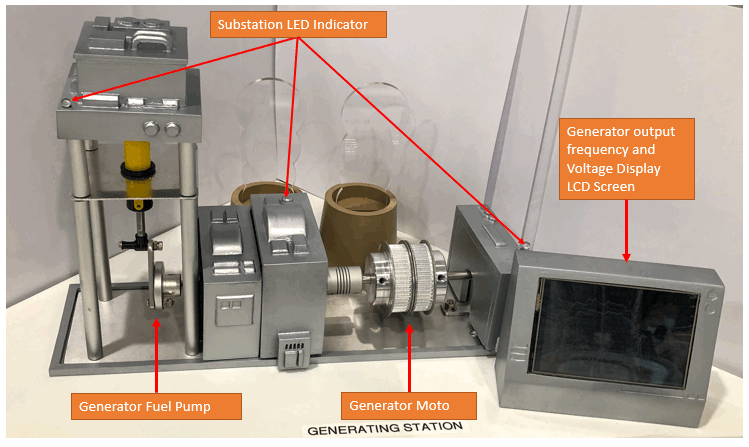 Substation LED Indicator

Generator output frequency and Voltage Display LCD Screen

Generator Fuel Pump

Generator Moto

GENERATING STATION