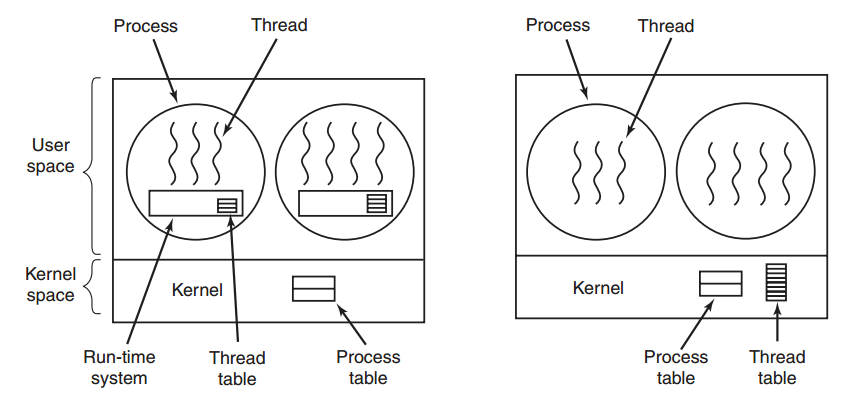 Process
Thread
User space
Kernel space
Kernel
Run-time system
Thread table
Process table

Process
Thread
Kernel
Process table
Thread table