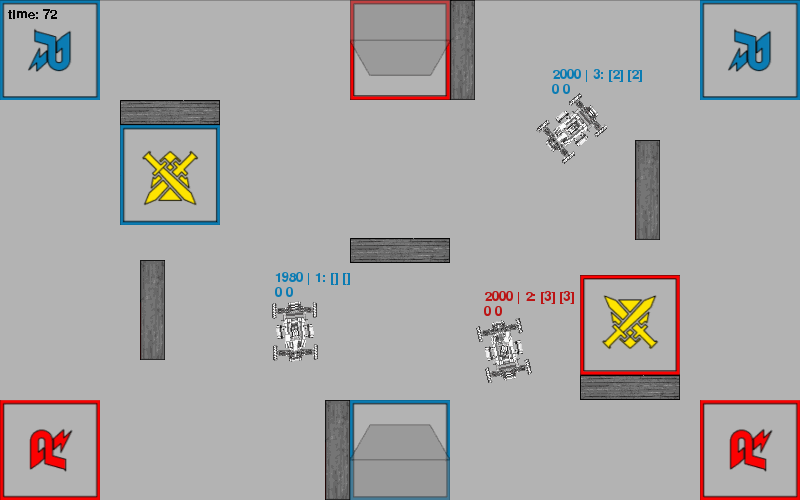 time: 72

2000 | 3: [2] [2]
0 0

1980 | 1: [] []
0 0

2000 | 2: [3] [3]
0 0