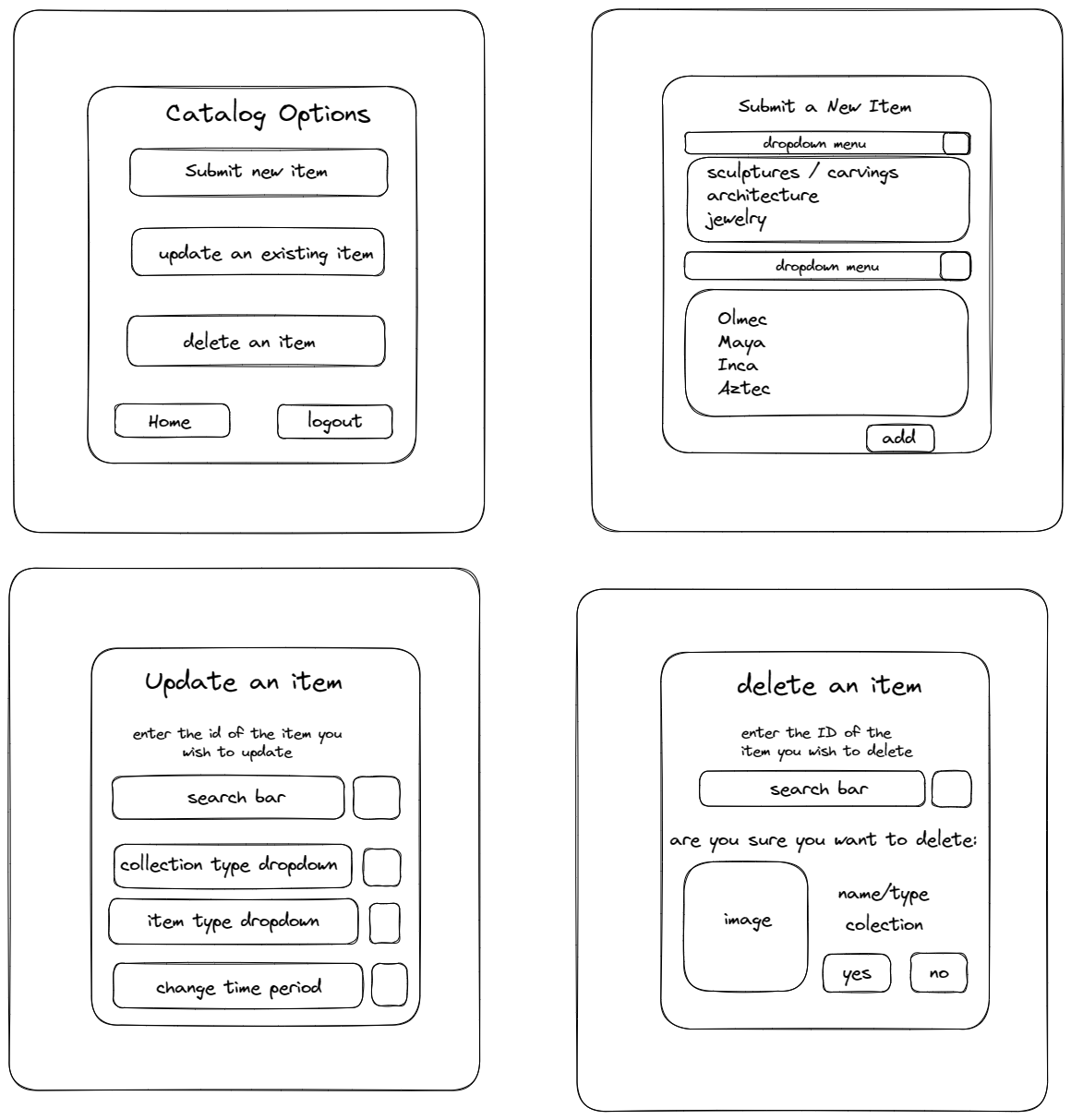 Catalog Options

Submit new item

update an existing item

delete an item

Home

logout

Submit a New Item

dropdown menu

sculptures / carvings
architecture
jewelry

dropdown menu

Olmec
Maya
Inca
Aztec

add

Update an item

enter the id of the item you wish to update

search bar

collection type dropdown

item type dropdown

change time period

delete an item

enter the ID of the item you wish to delete

search bar

are you sure you want to delete:

image

name/type
colection

yes

no