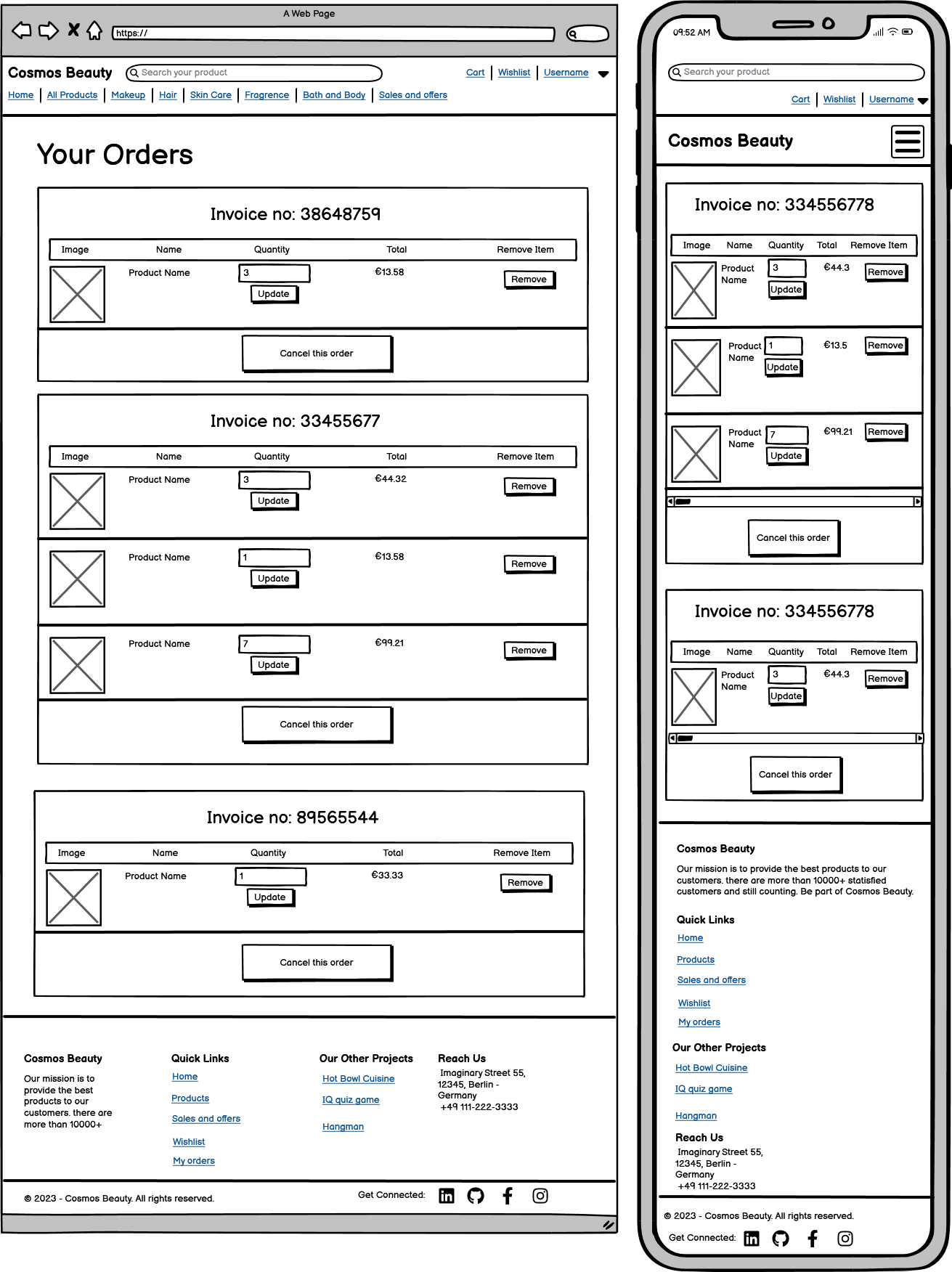 A Web Page

https://

Cosmos Beauty
Search your product
Cart | Wishlist | Username

Home | All Products | Makeup | Hair | Skin Care | Fragrence | Bath and Body | Sales and offers

Your Orders

Invoice no: 38648759

| Image | Name | Quantity | Total | Remove Item |
|---|---|---|---|---|
| | Product Name | 3 Update | €13.58 | Remove |

Cancel this order

Invoice no: 33455677

| Image | Name | Quantity | Total | Remove Item |
|---|---|---|---|---|
| | Product Name | 3 Update | €44.32 | Remove |
| | Product Name | 1 Update | €13.58 | Remove |
| | Product Name | 7 Update | €99.21 | Remove |

Cancel this order

Invoice no: 89565544

| Image | Name | Quantity | Total | Remove Item |
|---|---|---|---|---|
| | Product Name | 1 Update | €33.33 | Remove |

Cancel this order

Cosmos Beauty
Our mission is to provide the best products to our customers. there are more than 10000+

Quick Links
Home
Products
Sales and offers
Wishlist
My orders

Our Other Projects
Hot Bowl Cuisine
IQ quiz game
Hangman

Reach Us
Imaginary Street 55, 12345, Berlin - Germany
+49 111-222-3333

© 2023 - Cosmos Beauty. All rights reserved.
Get Connected:

09:52 AM

Search your product
Cart | Wishlist | Username

Cosmos Beauty

Invoice no: 334556778

| Image | Name | Quantity | Total | Remove Item |
|---|---|---|---|---|
| | Product Name | 3 Update | €44.3 | Remove |
| | Product Name | 1 Update | €13.5 | Remove |
| | Product Name | 7 Update | €99.21 | Remove |

Cancel this order

Invoice no: 334556778

| Image | Name | Quantity | Total | Remove Item |
|---|---|---|---|---|
| | Product Name | 3 Update | €44.3 | Remove |

Cancel this order

Cosmos Beauty
Our mission is to provide the best products to our customers. there are more than 10000+ statisfied customers and still counting. Be part of Cosmos Beauty.

Quick Links
Home
Products
Sales and offers
Wishlist
My orders

Our Other Projects
Hot Bowl Cuisine
IQ quiz game
Hangman

Reach Us
Imaginary Street 55, 12345, Berlin - Germany
+49 111-222-3333

© 2023 - Cosmos Beauty. All rights reserved.
Get Connected: