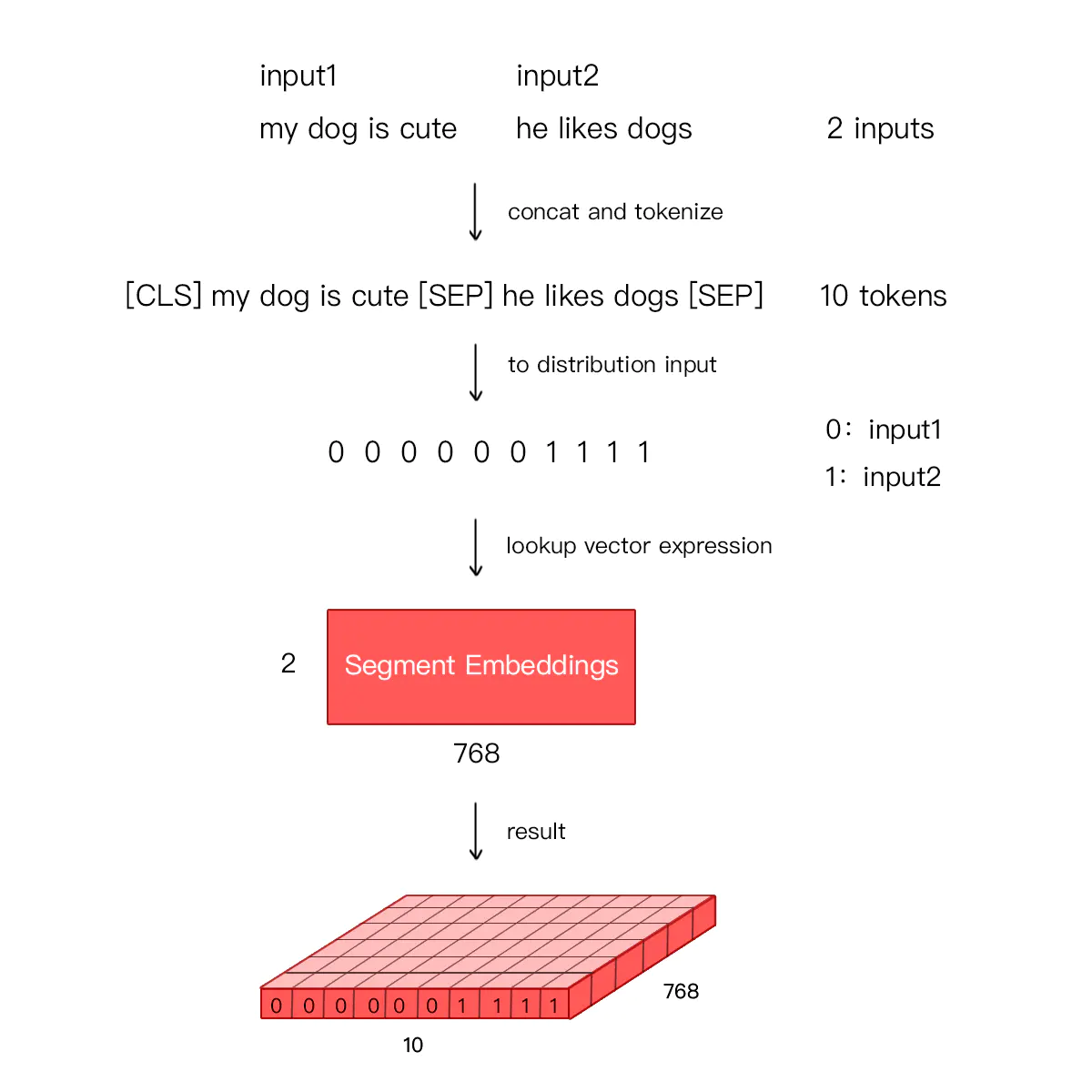 input1 input2

my dog is cute he likes dogs 2 inputs

concat and tokenize

[CLS] my dog is cute [SEP] he likes dogs [SEP] 10 tokens

to distribution input

0 0 0 0 0 0 1 1 1 1

0: input1

1: input2

lookup vector expression

2

Segment Embeddings

768

result

0 0 0 0 0 0 1 1 1 1

768

10